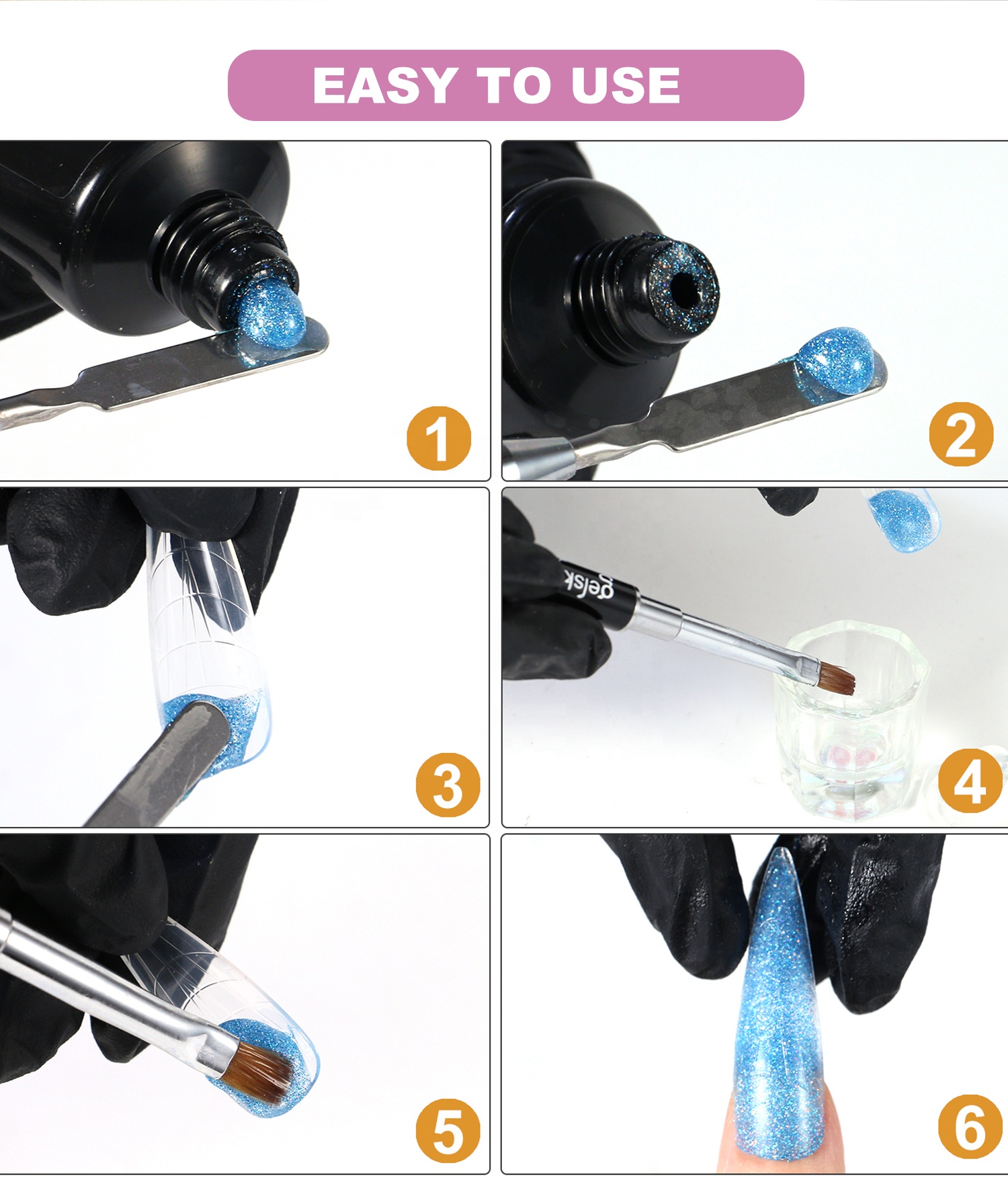 EASY TO USE

1

2

3

gelsk

4

5

6