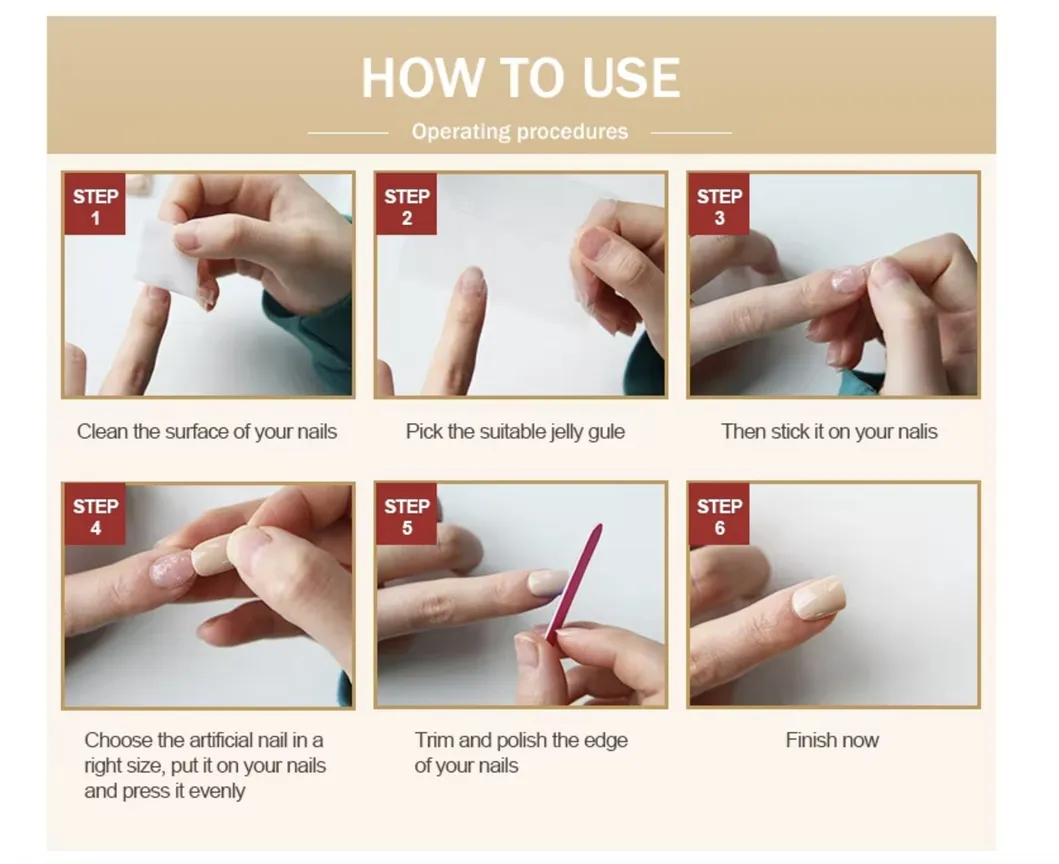 HOW TO USE

Operating procedures

STEP 1

Clean the surface of your nails

STEP 2

Pick the suitable jelly gule

STEP 3

Then stick it on your nalis

STEP 4

Choose the artificial nail in a right size, put it on your nails and press it evenly

STEP 5

Trim and polish the edge of your nails

STEP 6

Finish now