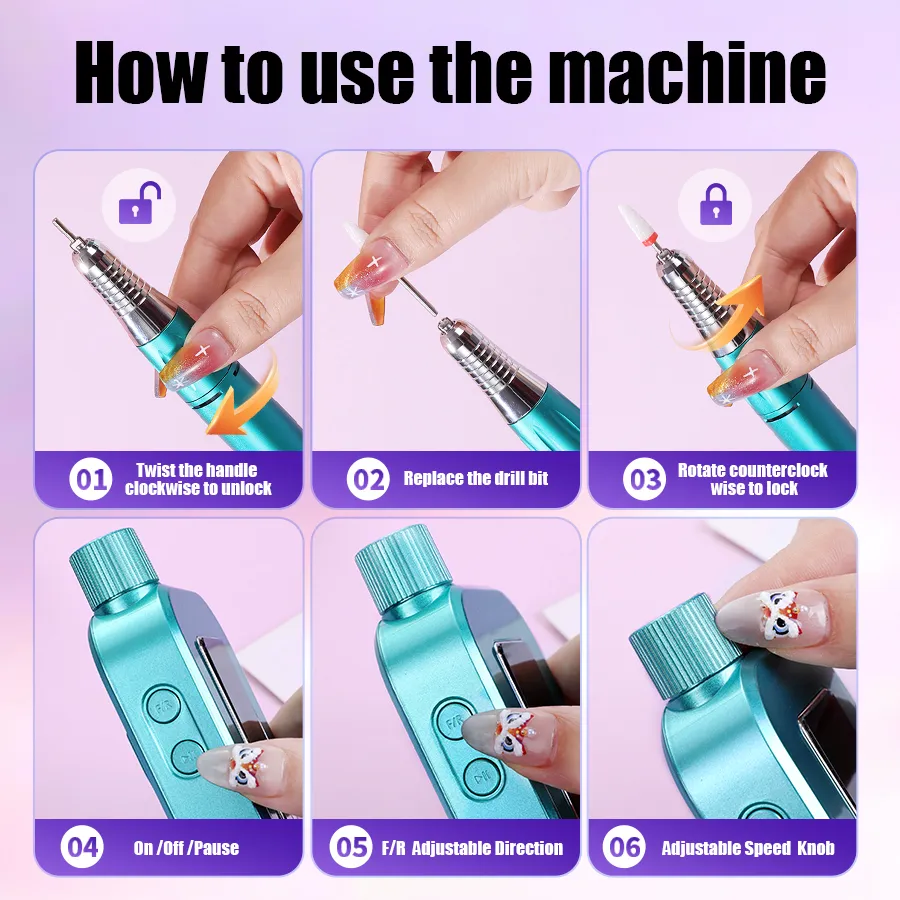 How to use the machine

01 Twist the handle clockwise to unlock

02 Replace the drill bit

03 Rotate counterclock wise to lock

F/R

04 On /Off /Pause

F/R

05 F/R Adjustable Direction

06 Adjustable Speed Knob