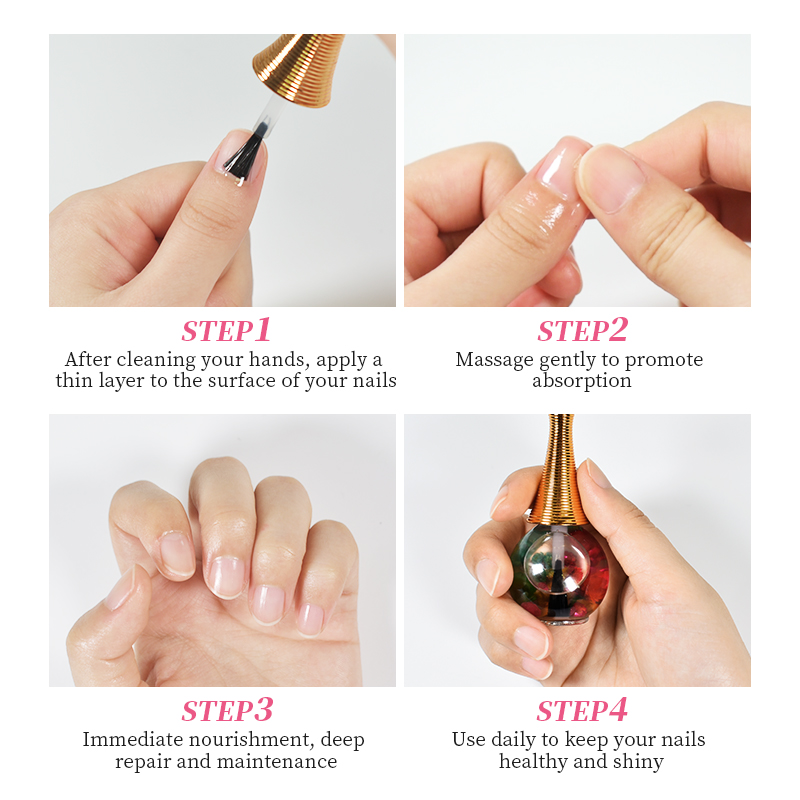 STEP1
After cleaning your hands, apply a thin layer to the surface of your nails

STEP2
Massage gently to promote absorption

STEP3
Immediate nourishment, deep repair and maintenance

STEP4
Use daily to keep your nails healthy and shiny