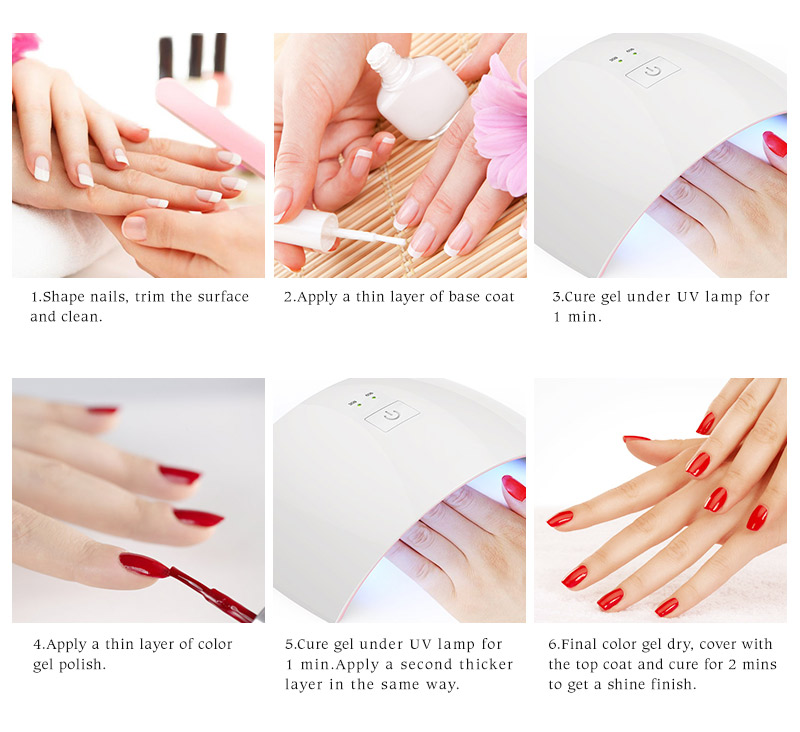 1.Shape nails, trim the surface and clean.

2.Apply a thin layer of base coat

3.Cure gel under UV lamp for 1 min.

4.Apply a thin layer of color gel polish.

5.Cure gel under UV lamp for 1 min.Apply a second thicker layer in the same way.

6.Final color gel dry, cover with the top coat and cure for 2 mins to get a shine finish.