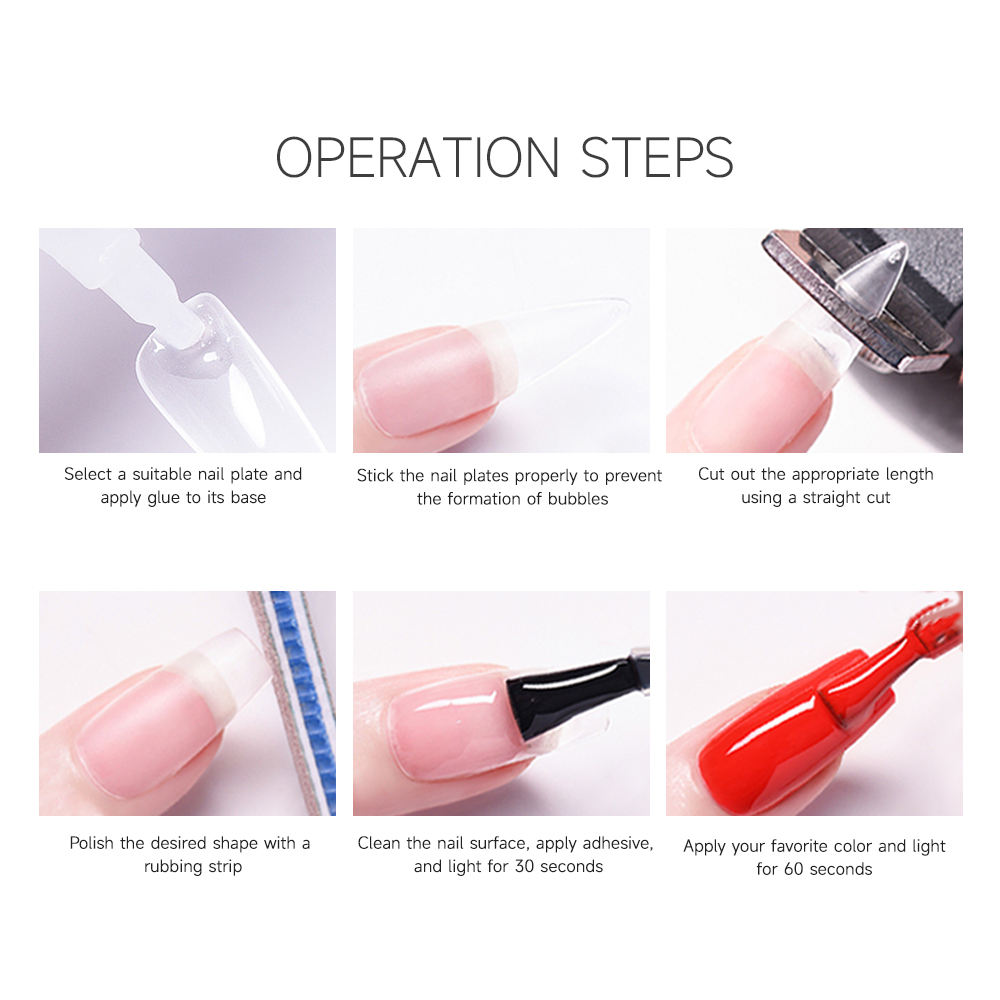 OPERATION STEPS

Select a suitable nail plate and apply glue to its base

Stick the nail plates properly to prevent the formation of bubbles

Cut out the appropriate length using a straight cut

Polish the desired shape with a rubbing strip

Clean the nail surface, apply adhesive, and light for 30 seconds

Apply your favorite color and light for 60 seconds