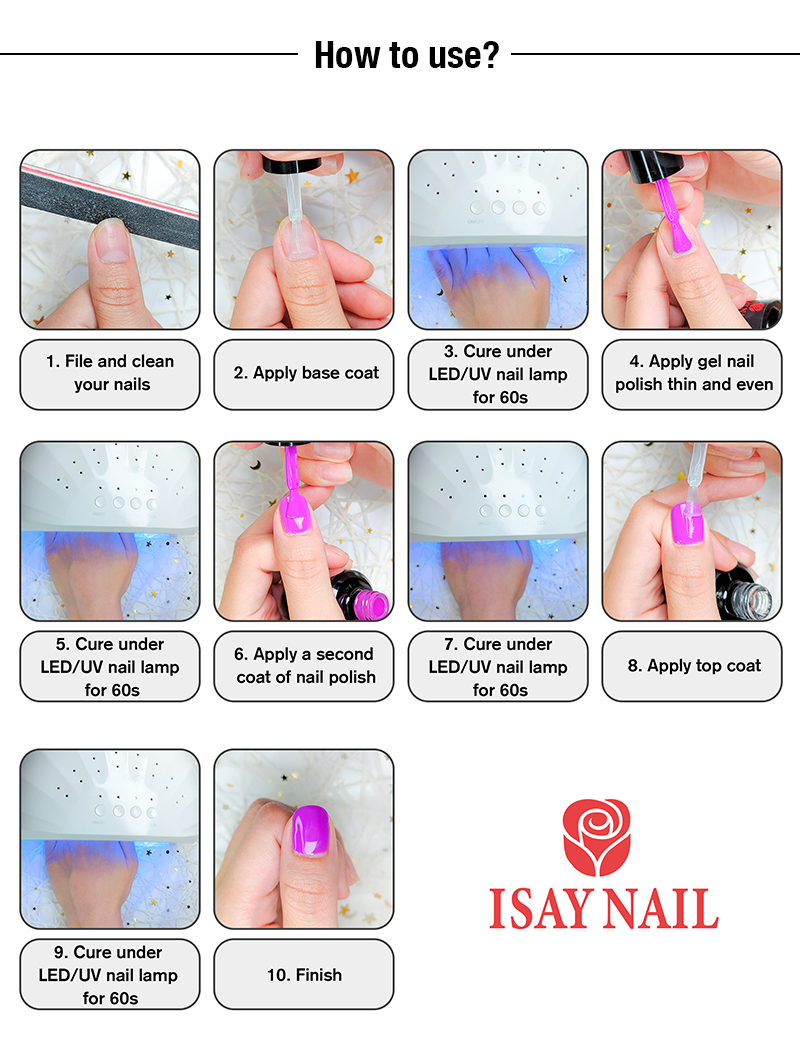 How to use?

1. File and clean your nails

2. Apply base coat

3. Cure under LED/UV nail lamp for 60s

4. Apply gel nail polish thin and even

5. Cure under LED/UV nail lamp for 60s

6. Apply a second coat of nail polish

7. Cure under LED/UV nail lamp for 60s

8. Apply top coat

9. Cure under LED/UV nail lamp for 60s

10. Finish

ISAY NAIL