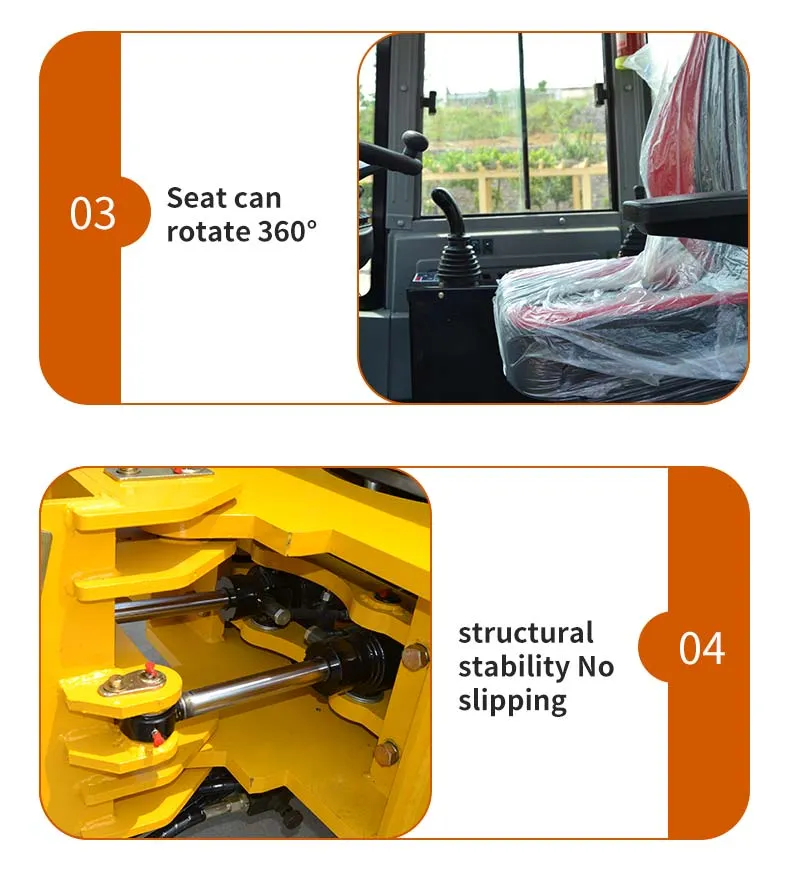 03

Seat can rotate 360°

structural stability No slipping

04