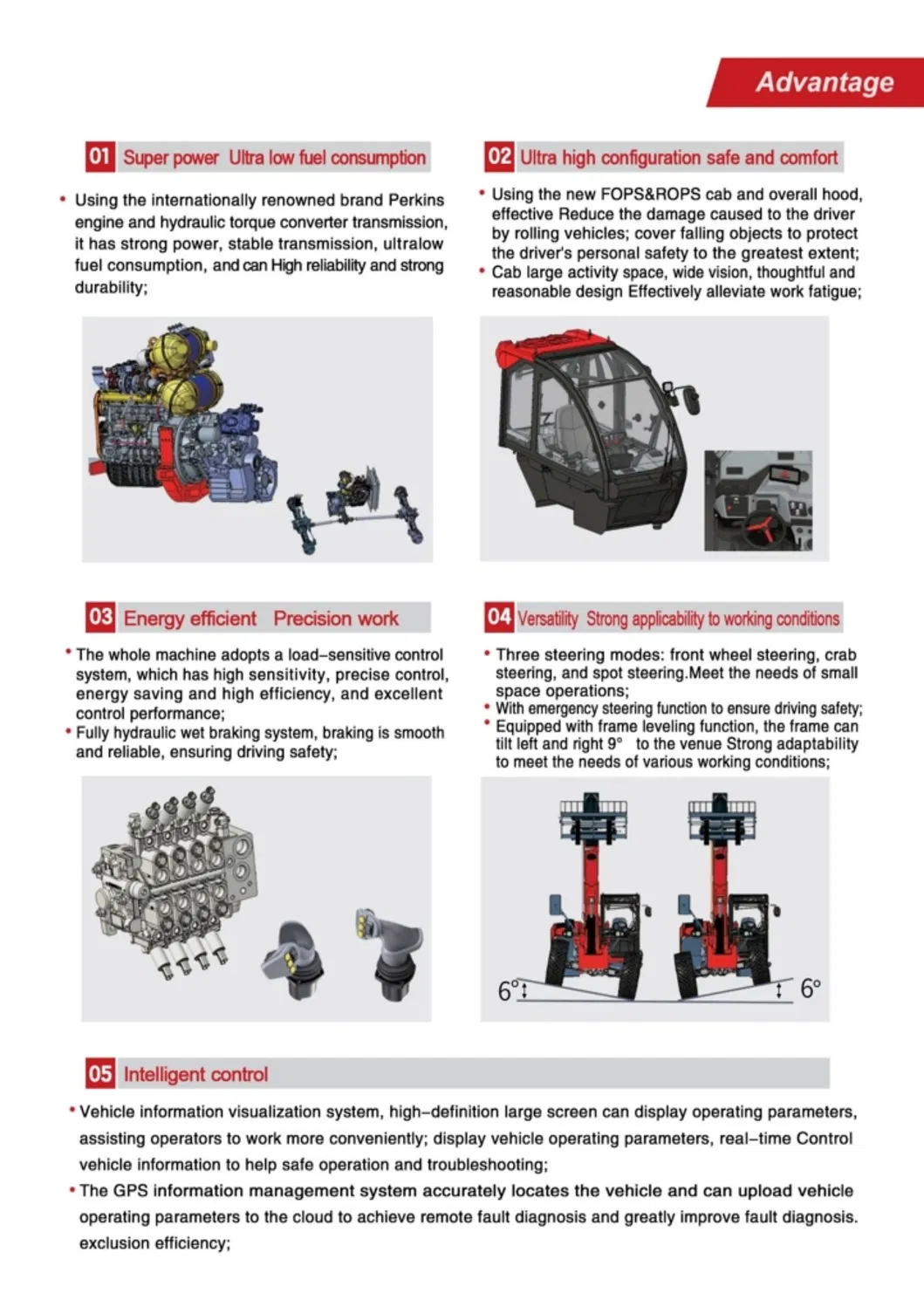 Advantage

01 Super power Ultra low fuel consumption

• Using the internationally renowned brand Perkins engine and hydraulic torque converter transmission, it has strong power, stable transmission, ultralow fuel consumption, and can High reliability and strong durability;

02 Ultra high configuration safe and comfort

• Using the new FOPS&ROPS cab and overall hood, effective Reduce the damage caused to the driver by rolling vehicles; cover falling objects to protect the driver's personal safety to the greatest extent;
• Cab large activity space, wide vision, thoughtful and reasonable design Effectively alleviate work fatigue;

03 Energy efficient Precision work

• The whole machine adopts a load-sensitive control system, which has high sensitivity, precise control, energy saving and high efficiency, and excellent control performance;
• Fully hydraulic wet braking system, braking is smooth and reliable, ensuring driving safety;

04 Versatility Strong applicability to working conditions

• Three steering modes: front wheel steering, crab steering, and spot steering.Meet the needs of small space operations;
• With emergency steering function to ensure driving safety;
• Equipped with frame leveling function, the frame can tilt left and right 9° to the venue Strong adaptability to meet the needs of various working conditions;

6°

6°

05 Intelligent control

• Vehicle information visualization system, high-definition large screen can display operating parameters, assisting operators to work more conveniently; display vehicle operating parameters, real-time Control vehicle information to help safe operation and troubleshooting;
• The GPS information management system accurately locates the vehicle and can upload vehicle operating parameters to the cloud to achieve remote fault diagnosis and greatly improve fault diagnosis. exclusion efficiency;