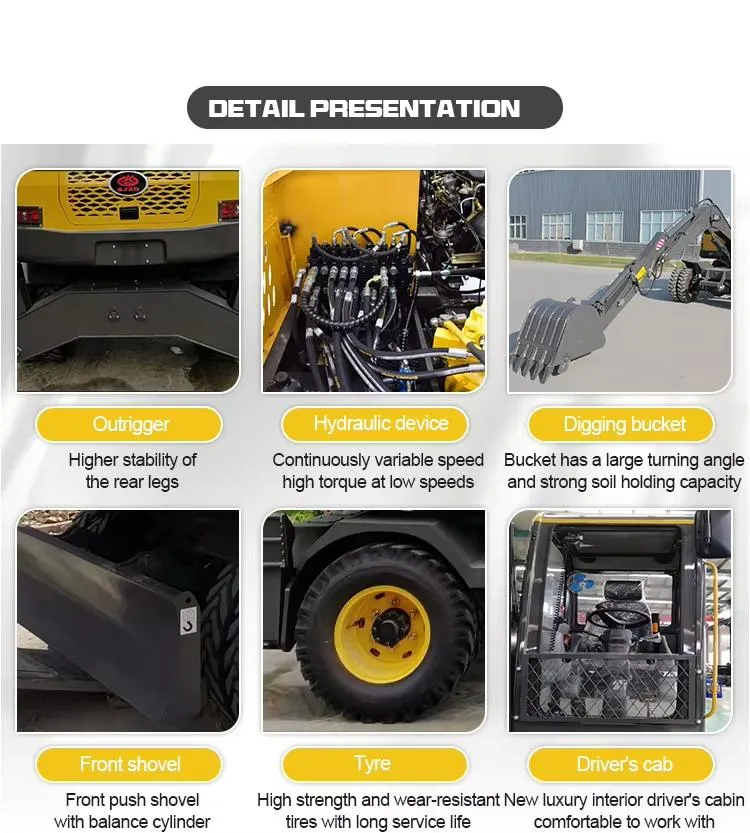 DETAIL PRESENTATION

Outrigger

Higher stability of the rear legs

Hydraulic device

Continuously variable speed high torque at low speeds

Digging bucket

Bucket has a large turning angle and strong soil holding capacity

Front shovel

Front push shovel with balance cylinder

Tyre

High strength and wear-resistant tires with long service life

Driver's cab

New luxury interior driver's cabin comfortable to work with