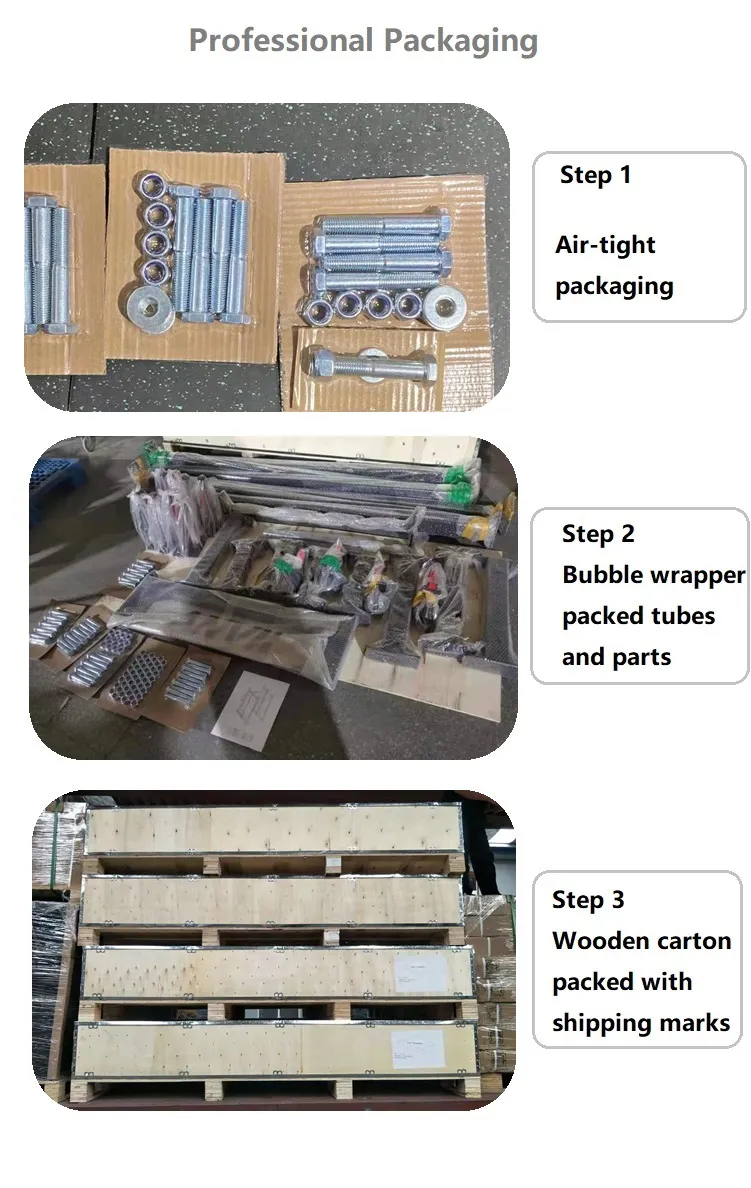 Professional Packaging

Step 1

Air-tight packaging

Step 2

Bubble wrapper packed tubes and parts

Step 3

Wooden carton packed with shipping marks