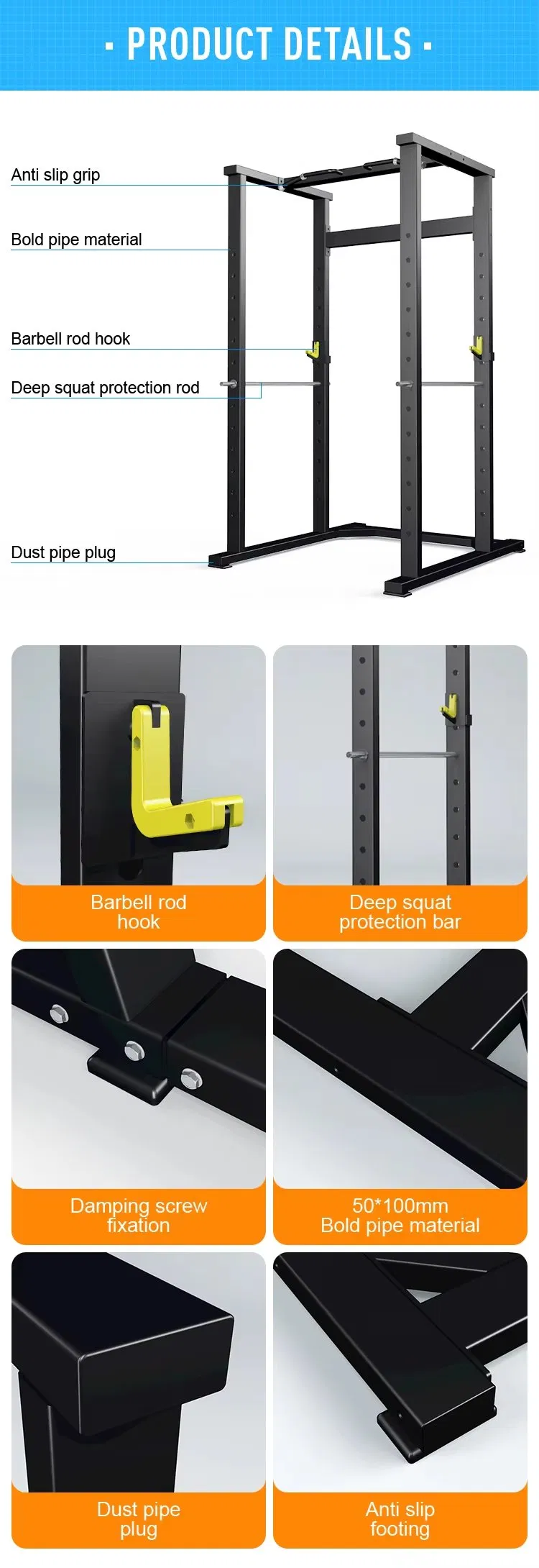 · PRODUCT DETAILS ·

Anti slip grip

Bold pipe material

Barbell rod hook

Deep squat protection rod

Dust pipe plug

Barbell rod hook

Deep squat protection bar

Damping screw fixation

50*100mm Bold pipe material

Dust pipe plug

Anti slip footing