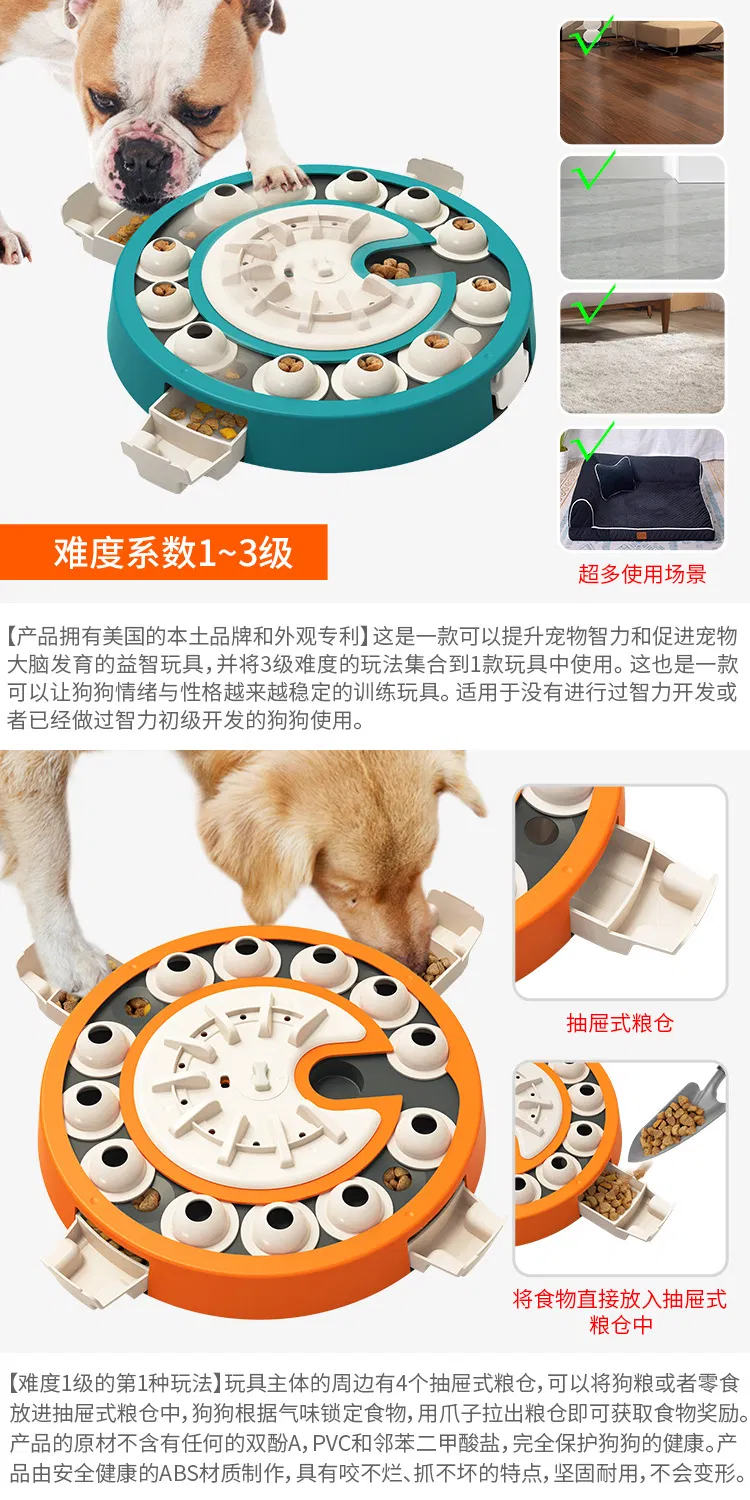 难度系数1~3级

超多使用场景

【产品拥有美国的本土品牌和外观专利】这是一款可以提升宠物智力和促进宠物大脑发育的益智玩具，并将3级难度的玩法集合到1款玩具中使用。这也是一款可以让狗狗情绪与性格越来越稳定的训练玩具。适用于没有进行过智力开发或者已经做过智力初级开发的狗狗使用。

抽屉式粮仓

将食物直接放入抽屉式粮仓中

【难度1级的第1种玩法】玩具主体的周边有4个抽屉式粮仓，可以将狗粮或者零食放进抽屉式粮仓中，狗狗根据气味锁定食物，用爪子拉出粮仓即可获取食物奖励。产品的原材不含有任何的双酚A，PVC和邻苯二甲酸盐，完全保护狗狗的健康。产品由安全健康的ABS材质制作，具有咬不烂、抓不坏的特点，坚固耐用，不会变形。