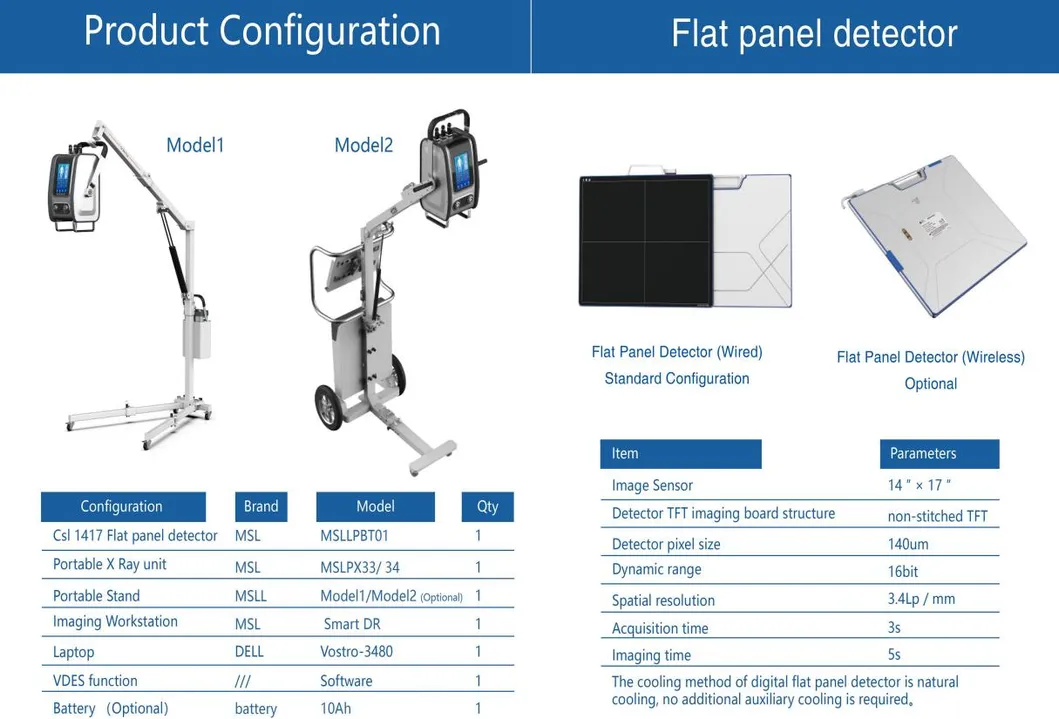 Product Configuration

Model1

Model2

| Configuration | Brand | Model | Qty |
|---|---|---|---|
| Csl 1417 Flat panel detector | MSL | MSLLPBT01 | 1 |
| Portable X Ray unit | MSL | MSLPX33/ 34 | 1 |
| Portable Stand | MSLL | Model1/Model2 (Optional) | 1 |
| Imaging Workstation | MSL | Smart DR | 1 |
| Laptop | DELL | Vostro-3480 | 1 |
| VDES function | /// | Software | 1 |
| Battery (Optional) | battery | 10Ah | 1 |

Flat panel detector

Flat Panel Detector (Wired)
Standard Configuration

Flat Panel Detector (Wireless)
Optional

| Item | Parameters |
|---|---|
| Image Sensor | 14 " × 17 " |
| Detector TFT imaging board structure | non-stitched TFT |
| Detector pixel size | 140um |
| Dynamic range | 16bit |
| Spatial resolution | 3.4Lp / mm |
| Acquisition time | 3s |
| Imaging time | 5s |

The cooling method of digital flat panel detector is natural cooling, no additional auxiliary cooling is required。