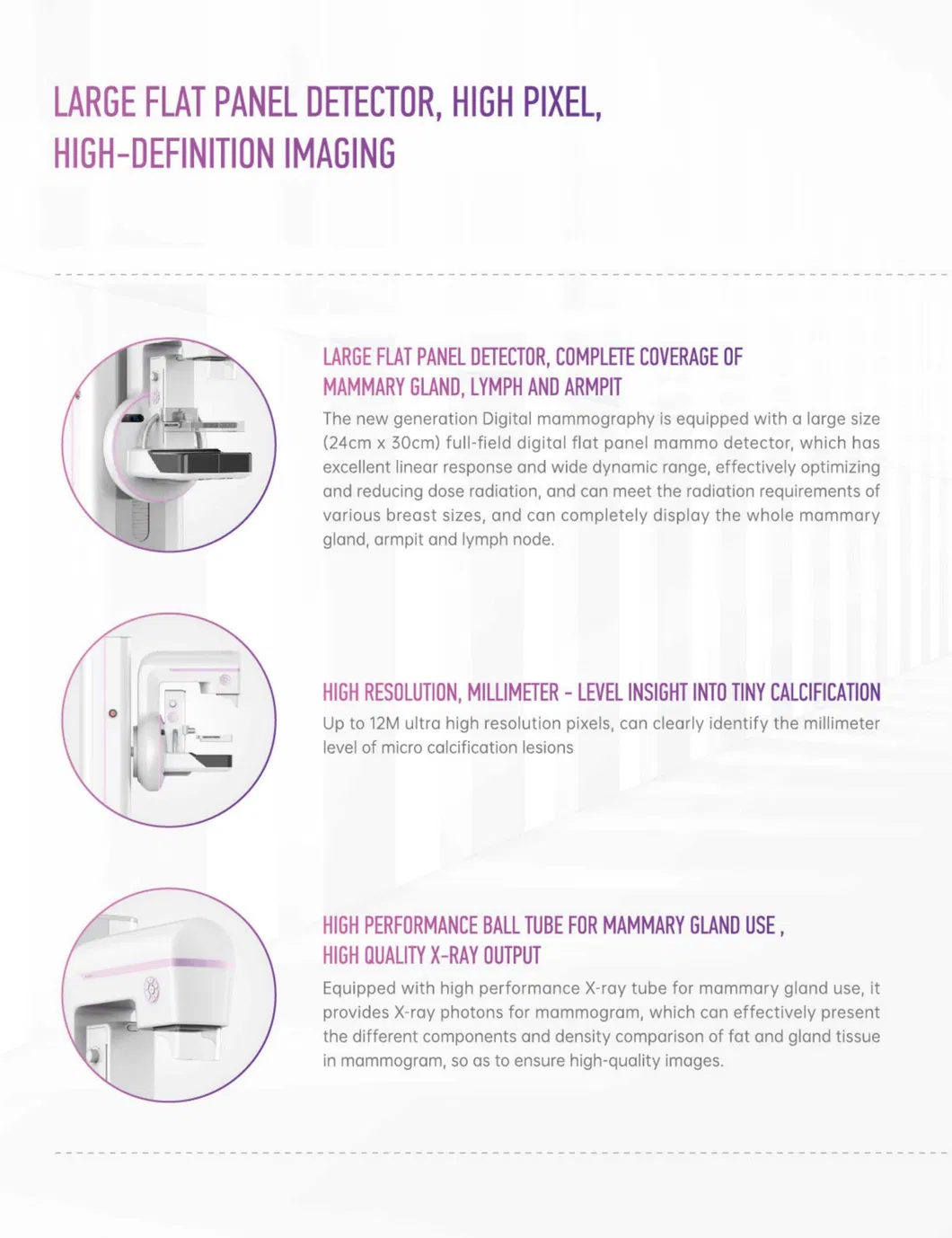 LARGE FLAT PANEL DETECTOR, HIGH PIXEL, HIGH-DEFINITION IMAGING

LARGE FLAT PANEL DETECTOR, COMPLETE COVERAGE OF MAMMARY GLAND, LYMPH AND ARMPIT

The new generation Digital mammography is equipped with a large size (24cm x 30cm) full-field digital flat panel mammo detector, which has excellent linear response and wide dynamic range, effectively optimizing and reducing dose radiation, and can meet the radiation requirements of various breast sizes, and can completely display the whole mammary gland, armpit and lymph node.

HIGH RESOLUTION, MILLIMETER - LEVEL INSIGHT INTO TINY CALCIFICATION

Up to 12M ultra high resolution pixels, can clearly identify the millimeter level of micro calcification lesions

HIGH PERFORMANCE BALL TUBE FOR MAMMARY GLAND USE , HIGH QUALITY X-RAY OUTPUT

Equipped with high performance X-ray tube for mammary gland use, it provides X-ray photons for mammogram, which can effectively present the different components and density comparison of fat and gland tissue in mammogram, so as to ensure high-quality images.