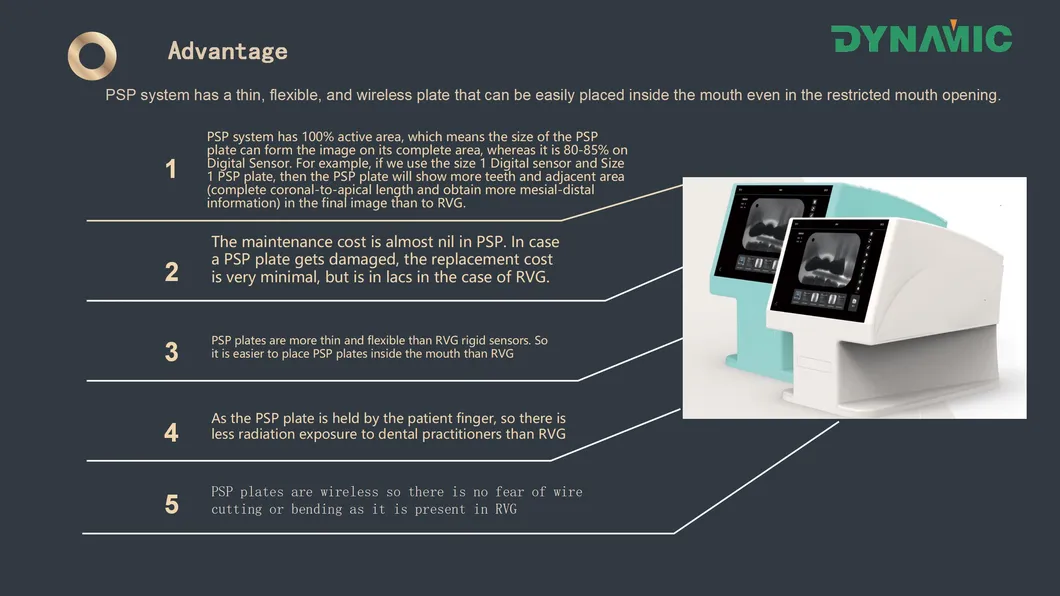 Advantage

DYNAMIC

PSP system has a thin, flexible, and wireless plate that can be easily placed inside the mouth even in the restricted mouth opening.

1

PSP system has 100% active area, which means the size of the PSP plate can form the image on its complete area, whereas it is 80-85% on Digital Sensor. For example, if we use the size 1 Digital sensor and Size 1 PSP plate, then the PSP plate will show more teeth and adjacent area (complete coronal-to-apical length and obtain more mesial-distal information) in the final image than to RVG.

2

The maintenance cost is almost nil in PSP. In case a PSP plate gets damaged, the replacement cost is very minimal, but is in lacs in the case of RVG.

3

PSP plates are more thin and flexible than RVG rigid sensors. So it is easier to place PSP plates inside the mouth than RVG

4

As the PSP plate is held by the patient finger, so there is less radiation exposure to dental practitioners than RVG

5

PSP plates are wireless so there is no fear of wire cutting or bending as it is present in RVG