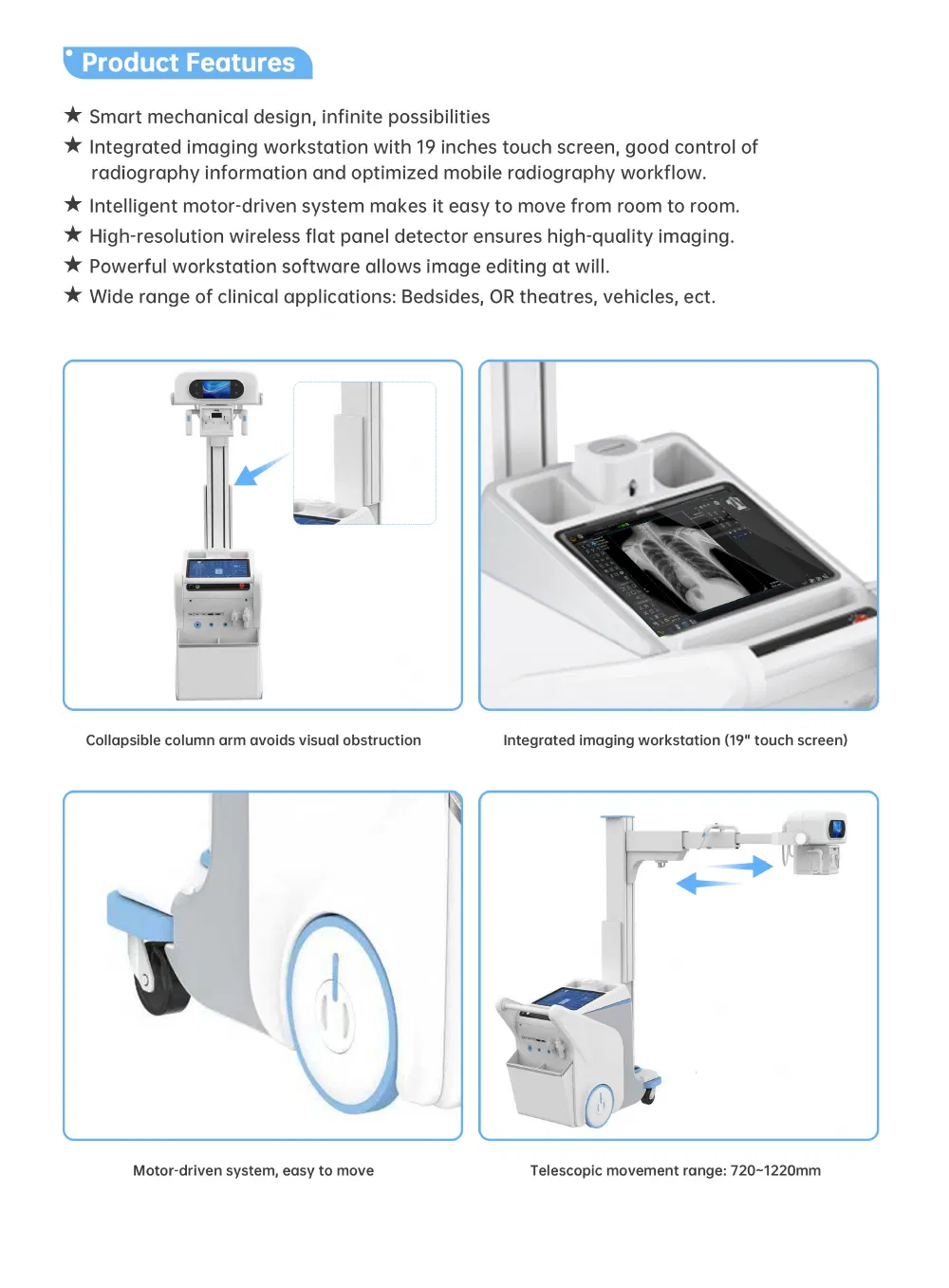 Product Features

★ Smart mechanical design, infinite possibilities

★ Integrated imaging workstation with 19 inches touch screen, good control of radiography information and optimized mobile radiography workflow.

★ Intelligent motor-driven system makes it easy to move from room to room.

★ High-resolution wireless flat panel detector ensures high-quality imaging.

★ Powerful workstation software allows image editing at will.

★ Wide range of clinical applications: Bedsides, OR theatres, vehicles, ect.

Collapsible column arm avoids visual obstruction

Integrated imaging workstation (19" touch screen)

Motor-driven system, easy to move

Telescopic movement range: 720~1220mm