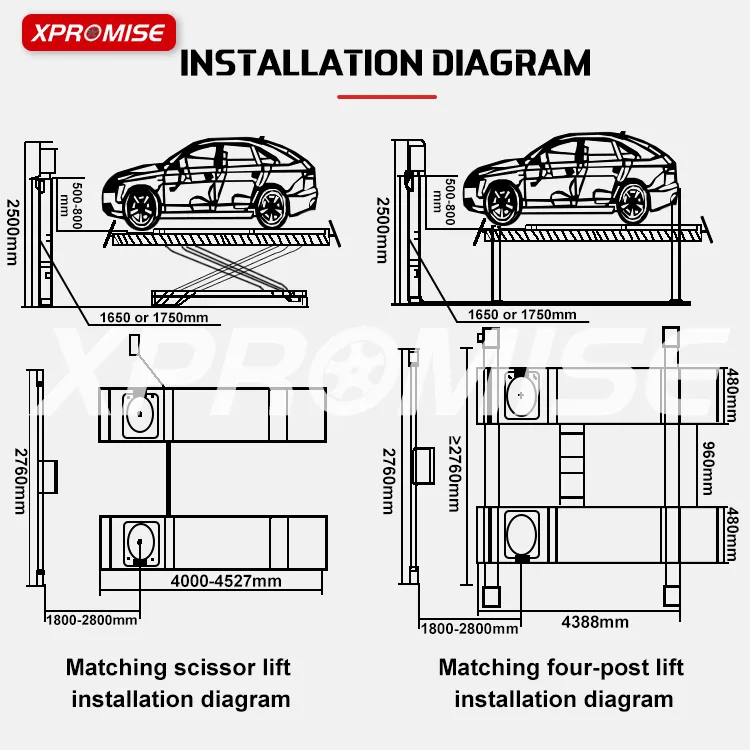 XPROMISE

INSTALLATION DIAGRAM

2500mm

500-800 mm

1650 or 1750mm

2500mm

500-800 mm

1650 or 1750mm

XPROMISE

2760mm

4000-4527mm

1800-2800mm

2760mm

≥2760mm

480mm

960mm

480mm

1800-2800mm

4388mm

Matching scissor lift installation diagram

Matching four-post lift installation diagram