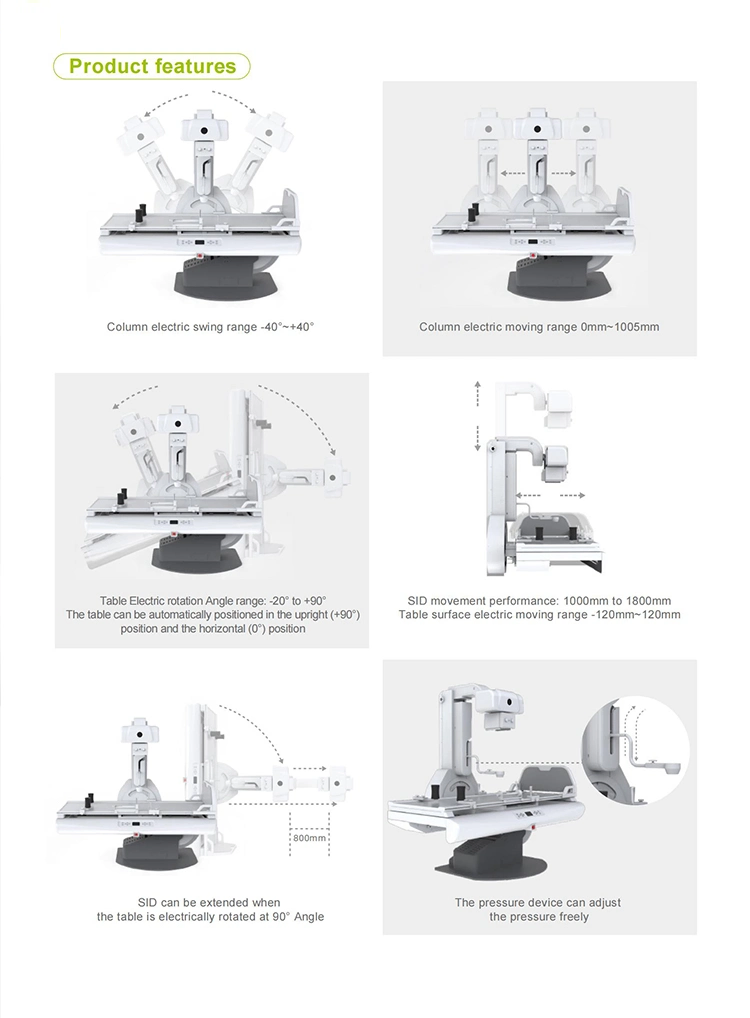 Product features

Column electric swing range -40°~+40°

Column electric moving range 0mm~1005mm

Table Electric rotation Angle range: -20° to +90°
The table can be automatically positioned in the upright (+90°) position and the horizontal (0°) position

SID movement performance: 1000mm to 1800mm
Table surface electric moving range -120mm~120mm

800mm

SID can be extended when the table is electrically rotated at 90° Angle

The pressure device can adjust the pressure freely