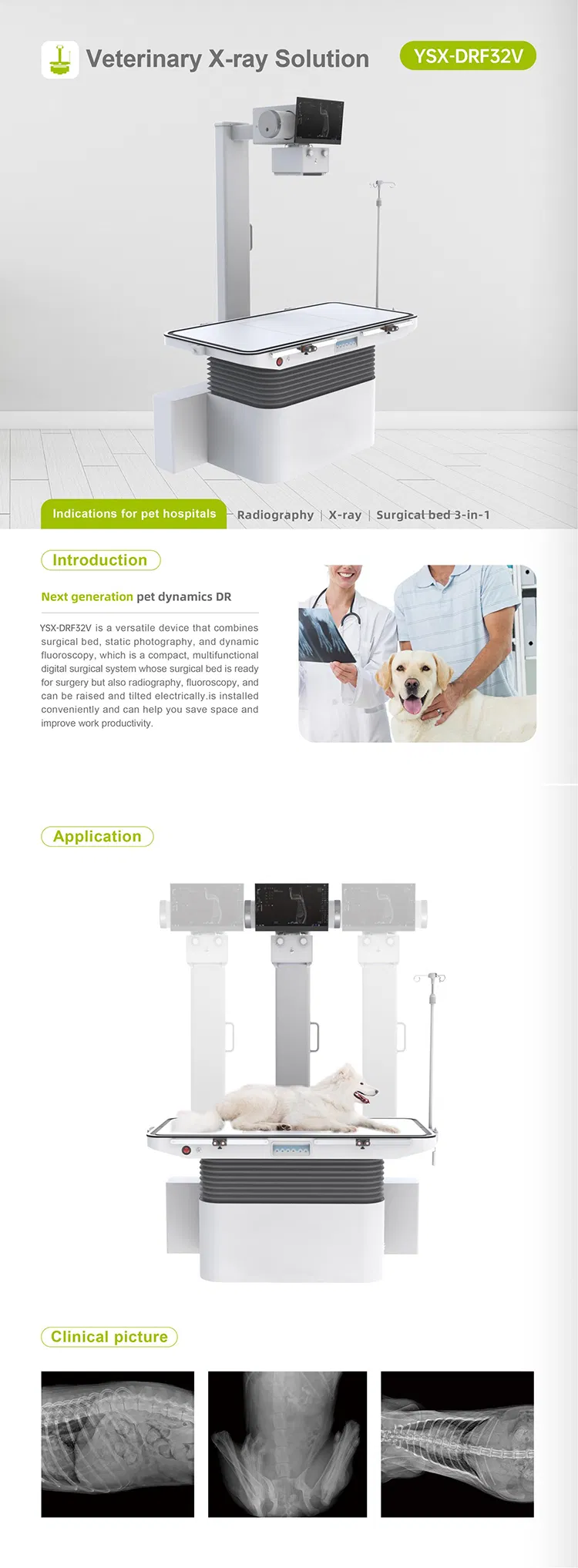 Veterinary X-ray Solution

YSX-DRF32V

Indications for pet hospitals

Radiography | X-ray | Surgical bed 3-in-1

Introduction

Next generation pet dynamics DR

YSX-DRF32V is a versatile device that combines surgical bed, static photography, and dynamic fluoroscopy, which is a compact, multifunctional digital surgical system whose surgical bed is ready for surgery but also radiography, fluoroscopy, and can be raised and tilted electrically.is installed conveniently and can help you save space and improve work productivity.

Application

Clinical picture