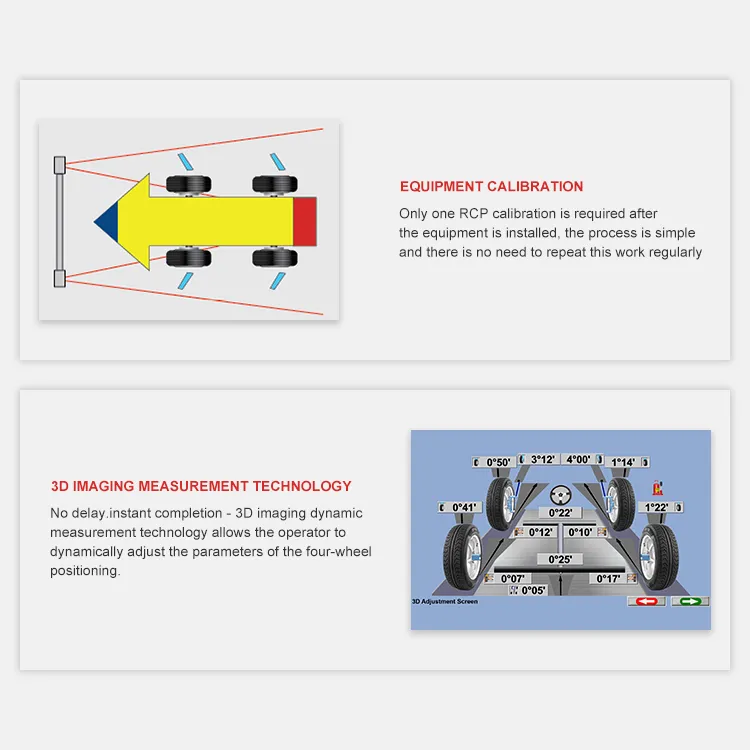 EQUIPMENT CALIBRATION

Only one RCP calibration is required after the equipment is installed, the process is simple and there is no need to repeat this work regularly

3D IMAGING MEASUREMENT TECHNOLOGY

No delay.instant completion - 3D imaging dynamic measurement technology allows the operator to dynamically adjust the parameters of the four-wheel positioning.

0°50'
3°12'
4°00'
1°14'
0°41'
0°22'
1°22'
0°12'
0°10'
0°25'
0°07'
0°17'
0°05'
3D Adjustment Screen