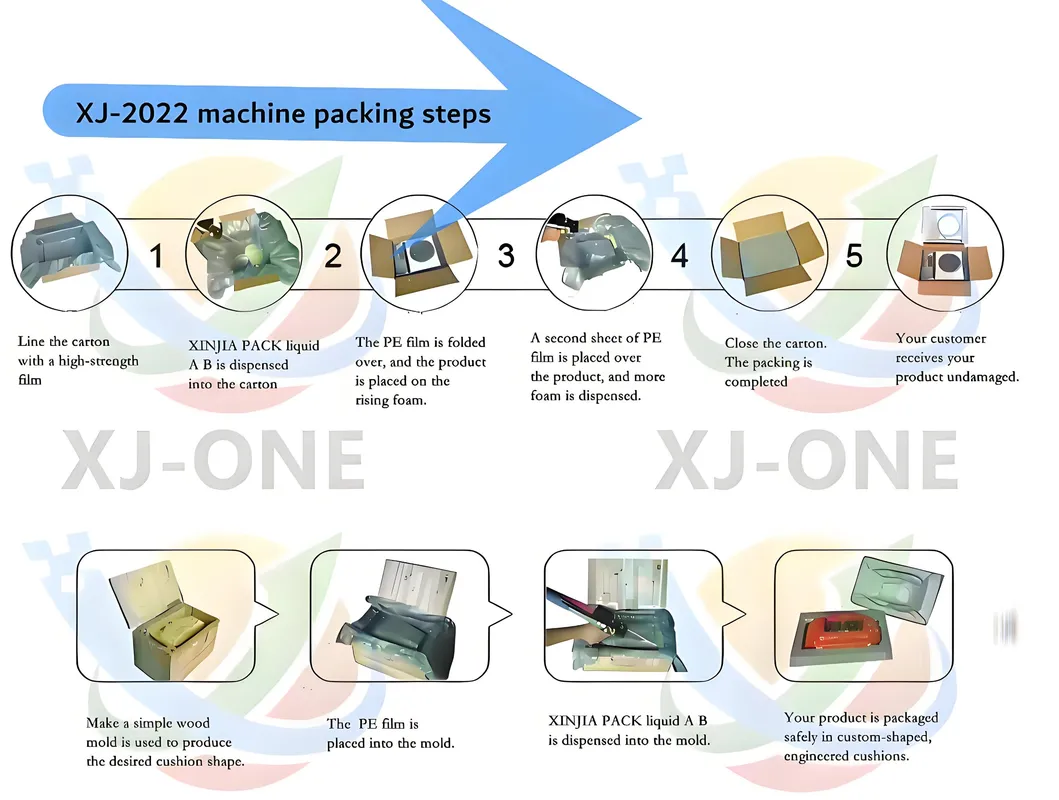 XJ-2022 machine packing steps

1

2

3

4

5

Line the carton with a high-strength film

XINJIA PACK liquid A B is dispensed into the carton

The PE film is folded over, and the product is placed on the rising foam.

A second sheet of PE film is placed over the product, and more foam is dispensed.

Close the carton. The packing is completed

Your customer receives your product undamaged.

XJ-ONE

XJ-ONE

Make a simple wood mold is used to produce the desired cushion shape.

The PE film is placed into the mold.

XINJIA PACK liquid A B is dispensed into the mold.

Your product is packaged safely in custom-shaped, engineered cushions.