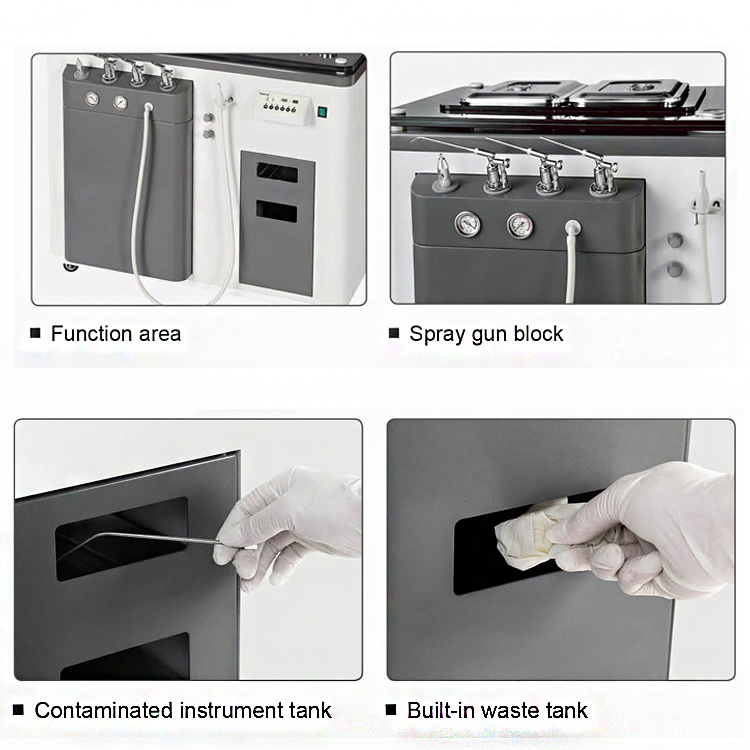 ■ Function area

■ Spray gun block

■ Contaminated instrument tank

■ Built-in waste tank