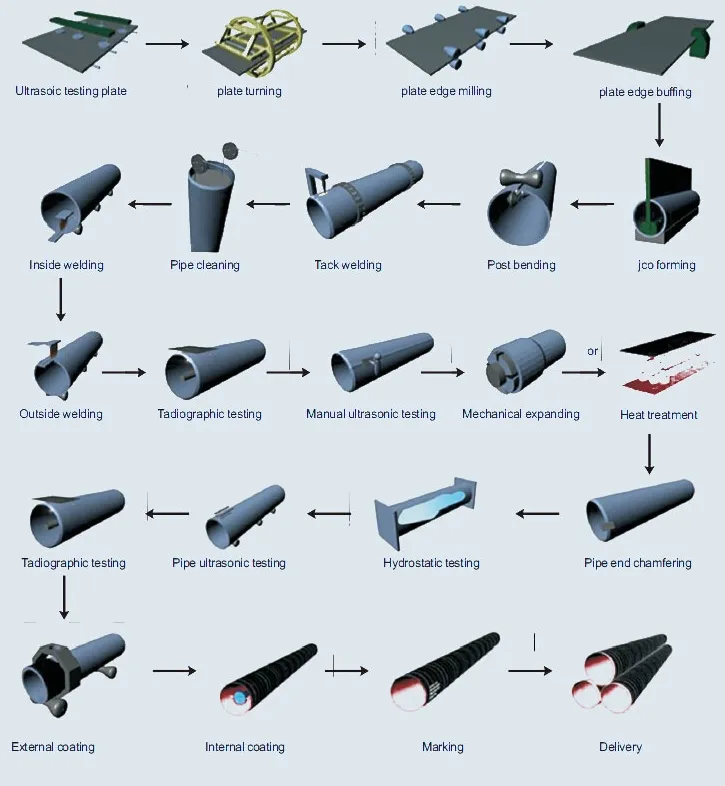 Ultrasoic testing plate

plate turning

plate edge milling

plate edge buffing

jco forming

Post bending

Tack welding

Pipe cleaning

Inside welding

Outside welding

Tadiographic testing

Manual ultrasonic testing

Mechanical expanding

or

Heat treatment

Pipe end chamfering

Hydrostatic testing

Pipe ultrasonic testing

Tadiographic testing

External coating

Internal coating

Marking

Delivery