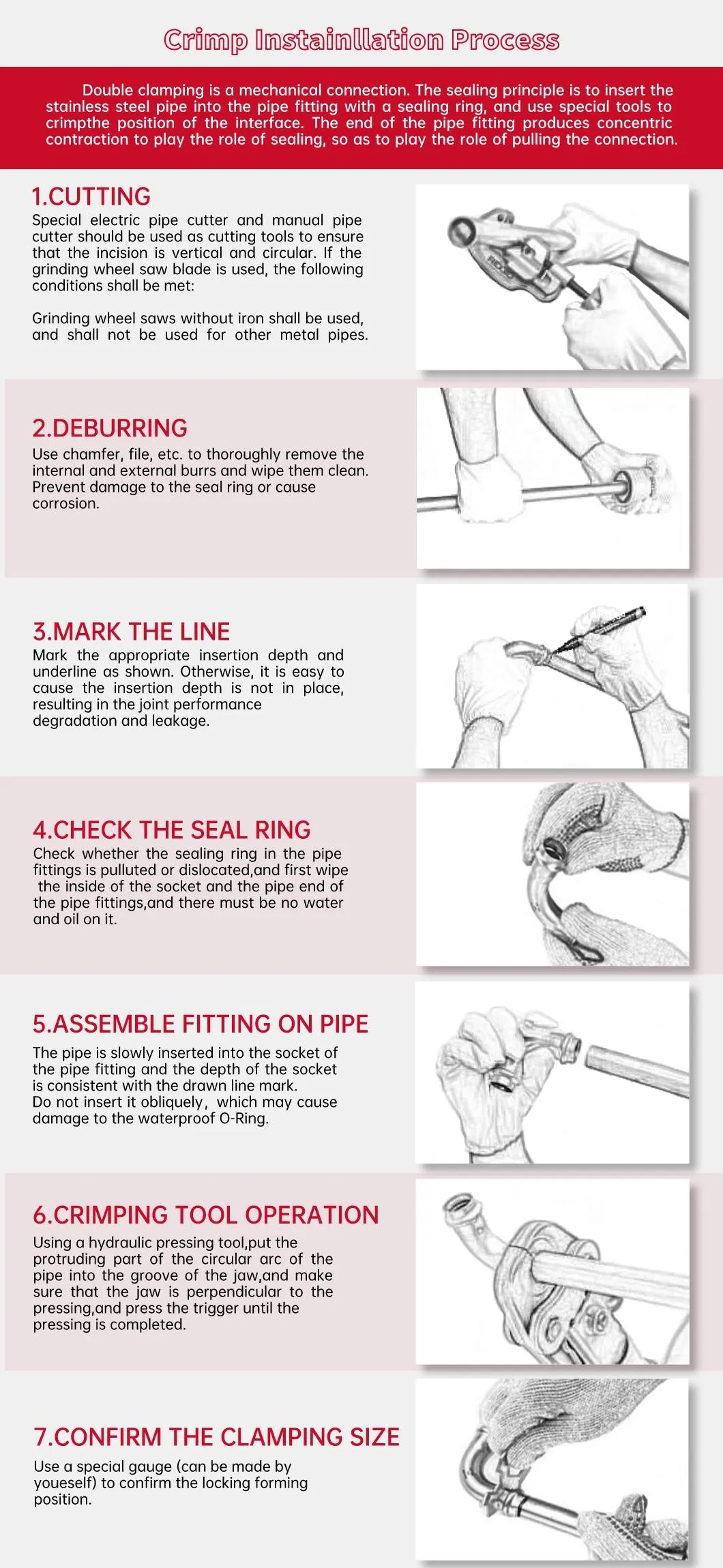 Crimp Instainllation Process

Double clamping is a mechanical connection. The sealing principle is to insert the stainless steel pipe into the pipe fitting with a sealing ring, and use special tools to crimpthe position of the interface. The end of the pipe fitting produces concentric contraction to play the role of sealing, so as to play the role of pulling the connection.

1.CUTTING
Special electric pipe cutter and manual pipe cutter should be used as cutting tools to ensure that the incision is vertical and circular. If the grinding wheel saw blade is used, the following conditions shall be met:

Grinding wheel saws without iron shall be used, and shall not be used for other metal pipes.

2.DEBURRING
Use chamfer, file, etc. to thoroughly remove the internal and external burrs and wipe them clean. Prevent damage to the seal ring or cause corrosion.

3.MARK THE LINE
Mark the appropriate insertion depth and underline as shown. Otherwise, it is easy to cause the insertion depth is not in place, resulting in the joint performance degradation and leakage.

4.CHECK THE SEAL RING
Check whether the sealing ring in the pipe fittings is pulluted or dislocated,and first wipe the inside of the socket and the pipe end of the pipe fittings,and there must be no water and oil on it.

5.ASSEMBLE FITTING ON PIPE
The pipe is slowly inserted into the socket of the pipe fitting and the depth of the socket is consistent with the drawn line mark.
Do not insert it obliquely, which may cause damage to the waterproof O-Ring.

6.CRIMPING TOOL OPERATION
Using a hydraulic pressing tool,put the protruding part of the circular arc of the pipe into the groove of the jaw,and make sure that the jaw is perpendicular to the pressing,and press the trigger until the pressing is completed.

7.CONFIRM THE CLAMPING SIZE
Use a special gauge (can be made by youeself) to confirm the locking forming position.