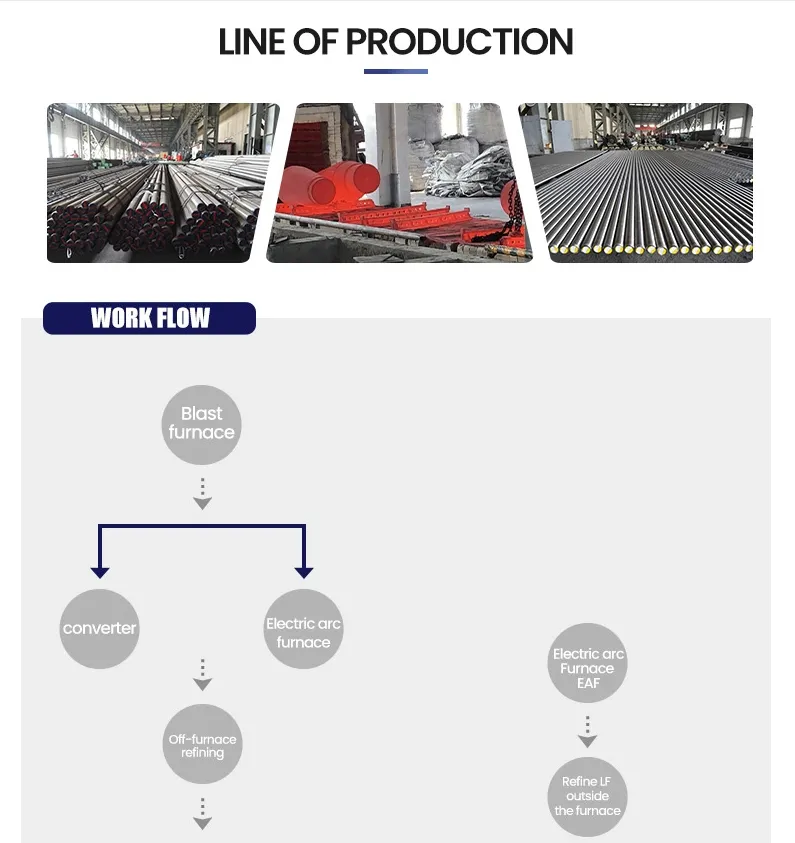 LINE OF PRODUCTION

WORK FLOW

Blast furnace

converter

Electric arc furnace

Off-furnace refining

Electric arc Furnace EAF

Refine LF outside the furnace