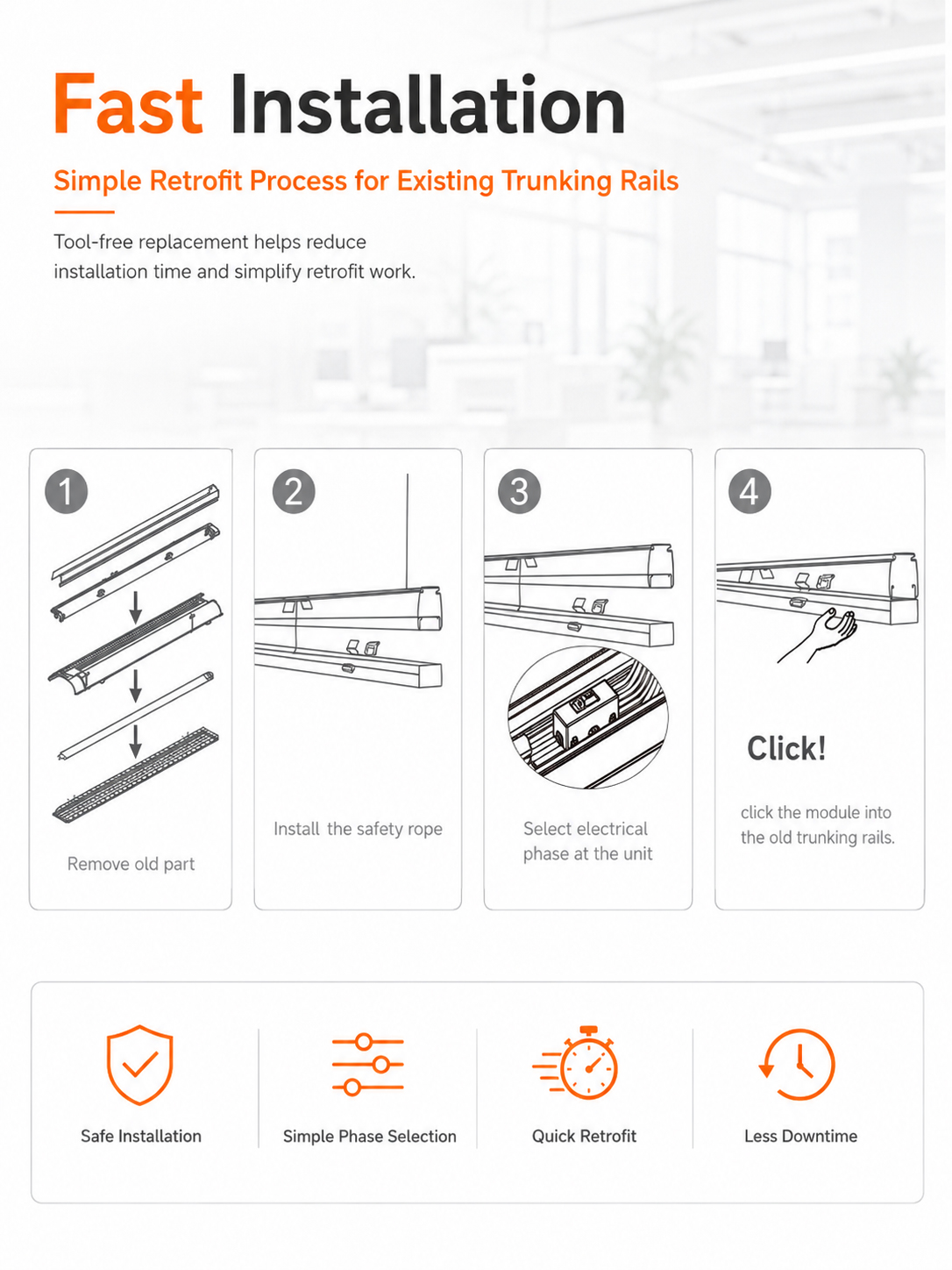 Fast Installation

Simple Retrofit Process for Existing Trunking Rails

Tool-free replacement helps reduce installation time and simplify retrofit work.

1

Remove old part

2

Install the safety rope

3

Select electrical phase at the unit

4

Click!

click the module into the old trunking rails.

Safe Installation

Simple Phase Selection

Quick Retrofit

Less Downtime