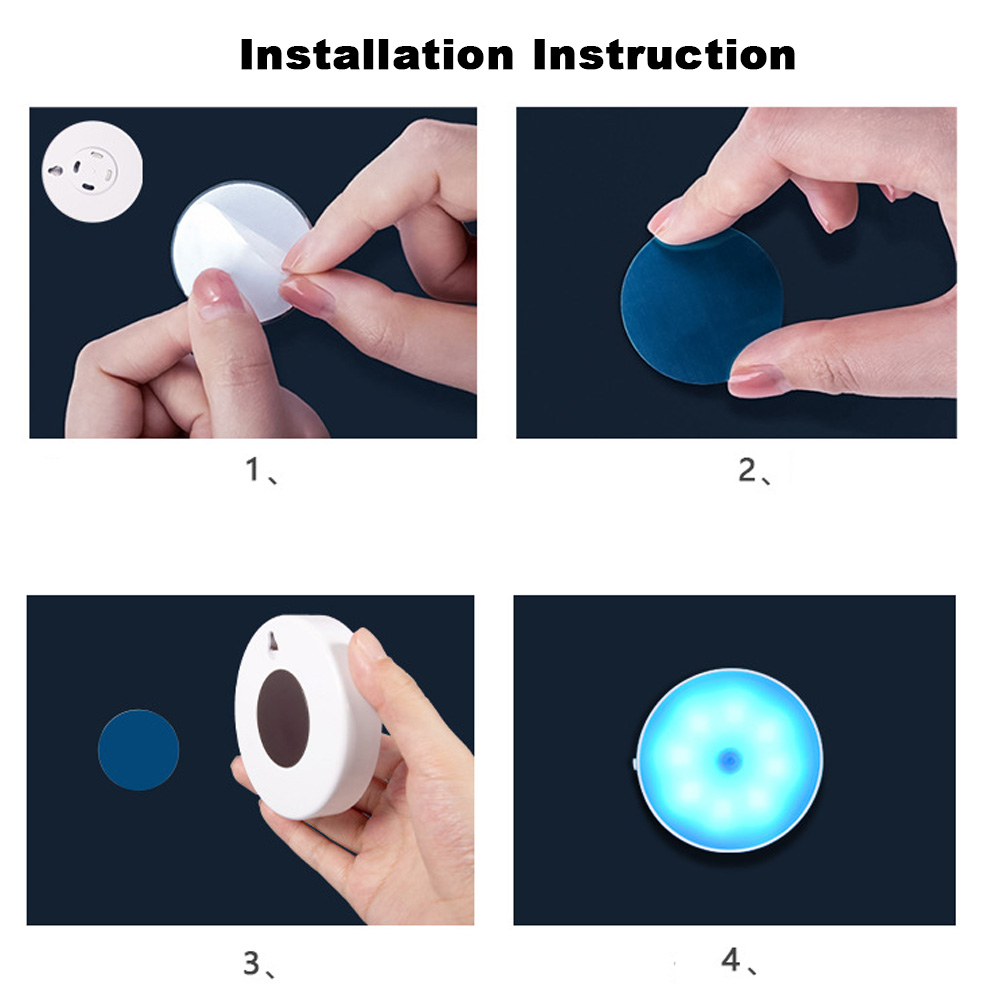 Installation Instruction

1、

2、

3、

4、