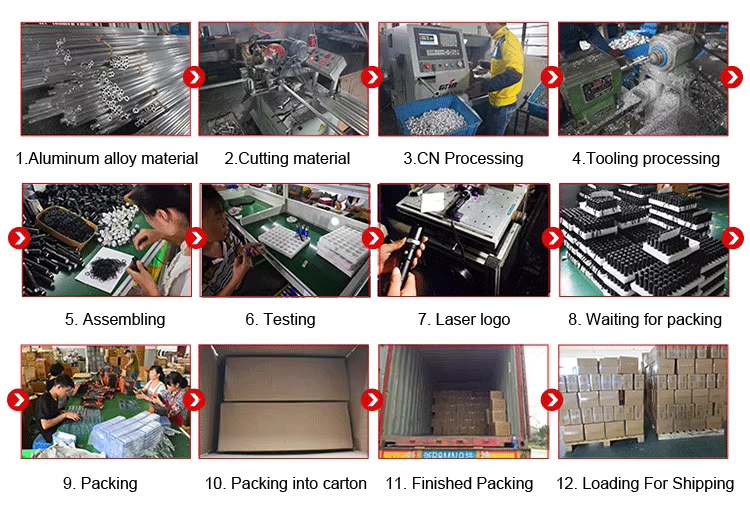 1.Aluminum alloy material
2.Cutting material
3.CN Processing
4.Tooling processing
5. Assembling
6. Testing
7. Laser logo
8. Waiting for packing
9. Packing
10. Packing into carton
11. Finished Packing
12. Loading For Shipping