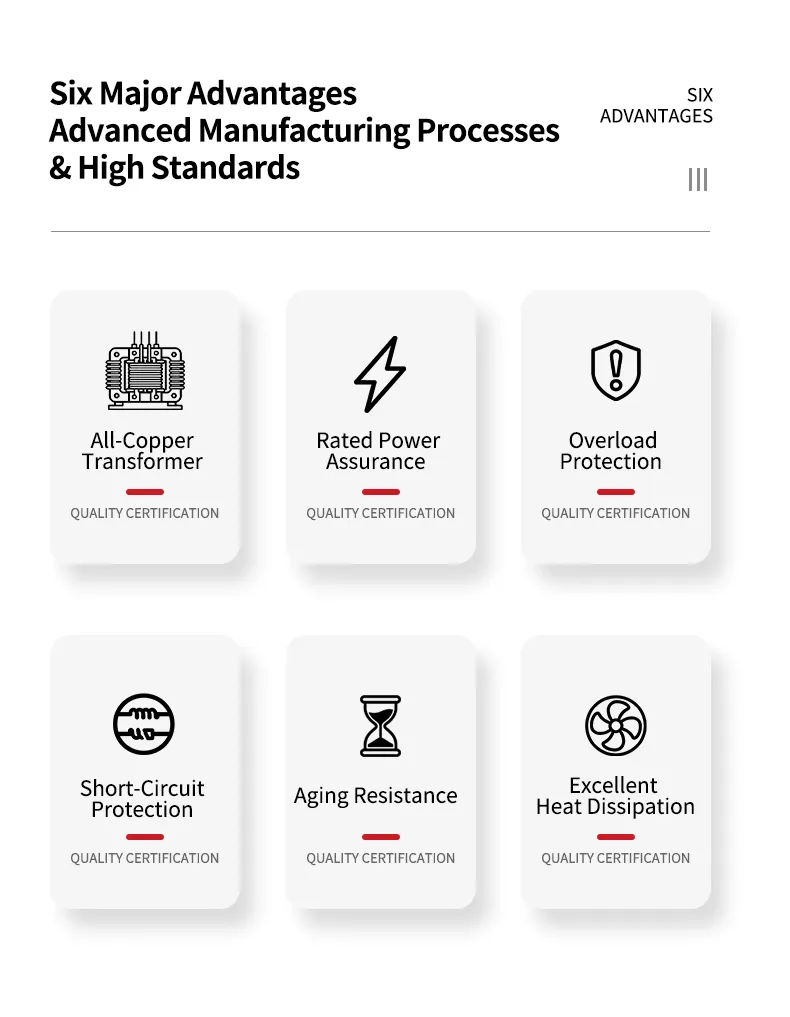 Six Major Advantages
Advanced Manufacturing Processes
& High Standards

SIX
ADVANTAGES

All-Copper
Transformer

QUALITY CERTIFICATION

Rated Power
Assurance

QUALITY CERTIFICATION

Overload
Protection

QUALITY CERTIFICATION

Short-Circuit
Protection

QUALITY CERTIFICATION

Aging Resistance

QUALITY CERTIFICATION

Excellent
Heat Dissipation

QUALITY CERTIFICATION