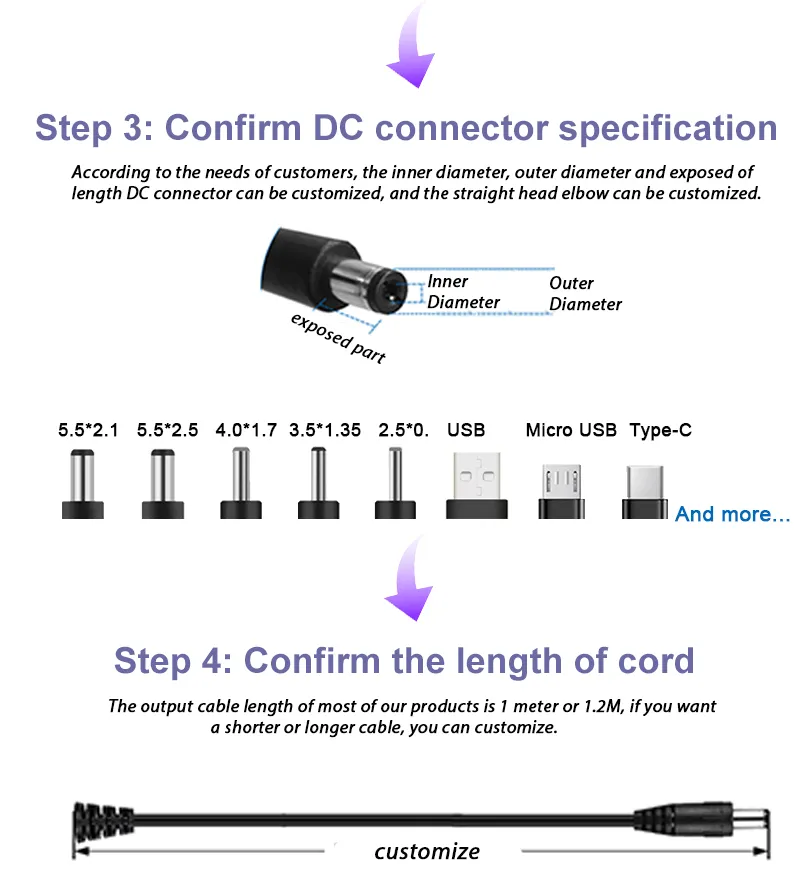 Step 3: Confirm DC connector specification

According to the needs of customers, the inner diameter, outer diameter and exposed of length DC connector can be customized, and the straight head elbow can be customized.

Inner Diameter

Outer Diameter

exposed part

5.5*2.1 5.5*2.5 4.0*1.7 3.5*1.35 2.5*0. USB Micro USB Type-C

And more...

Step 4: Confirm the length of cord

The output cable length of most of our products is 1 meter or 1.2M, if you want a shorter or longer cable, you can customize.

customize