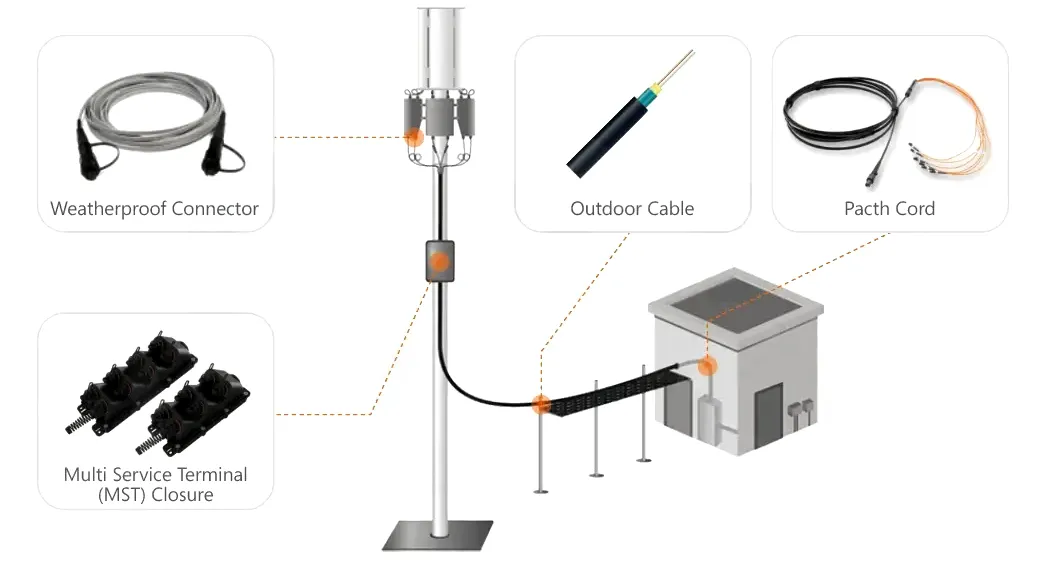 Weatherproof Connector

Outdoor Cable

Pacth Cord

Multi Service Terminal (MST) Closure