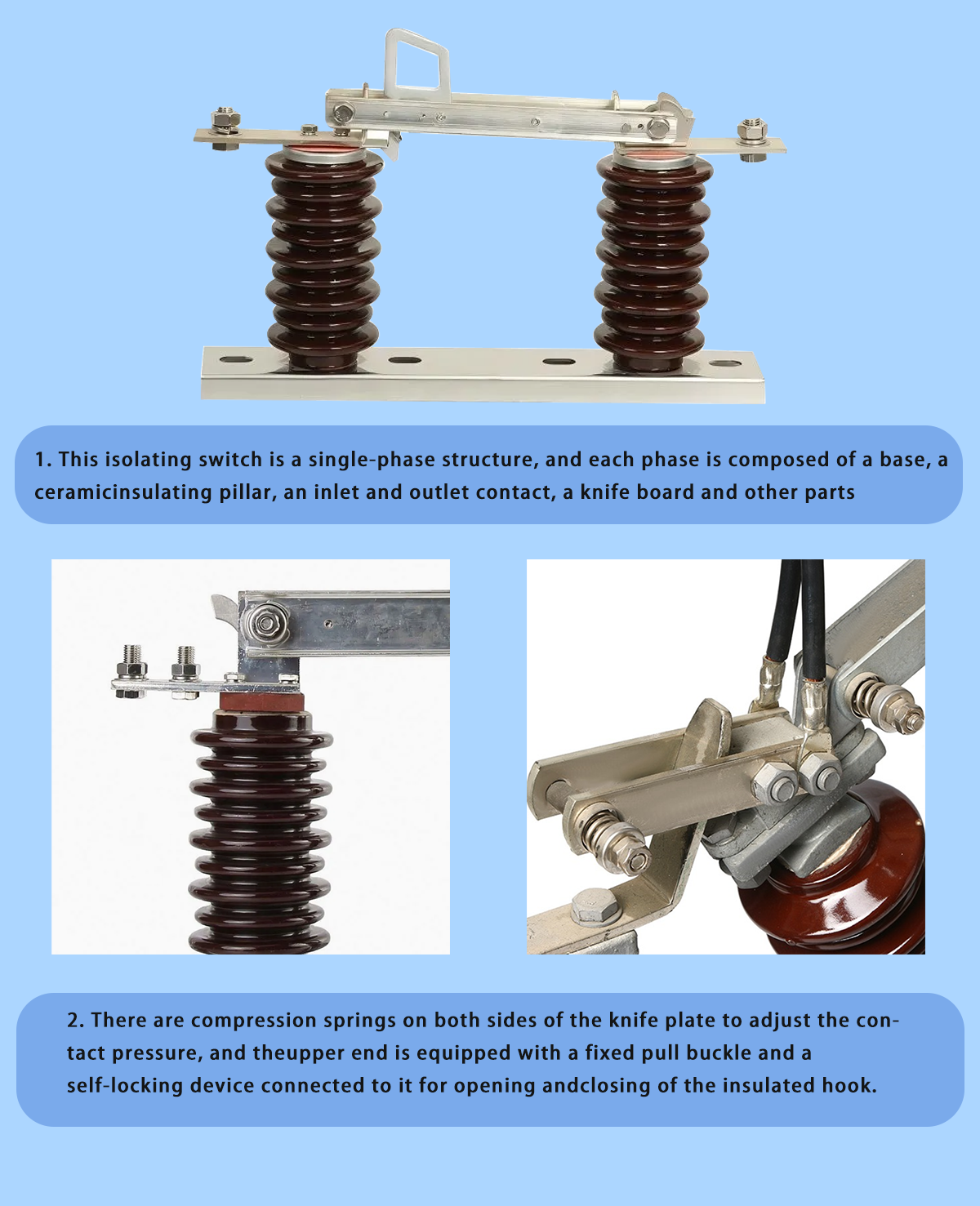 1. This isolating switch is a single-phase structure, and each phase is composed of a base, a ceramicinsulating pillar, an inlet and outlet contact, a knife board and other parts

2. There are compression springs on both sides of the knife plate to adjust the contact pressure, and theupper end is equipped with a fixed pull buckle and a self-locking device connected to it for opening andclosing of the insulated hook.