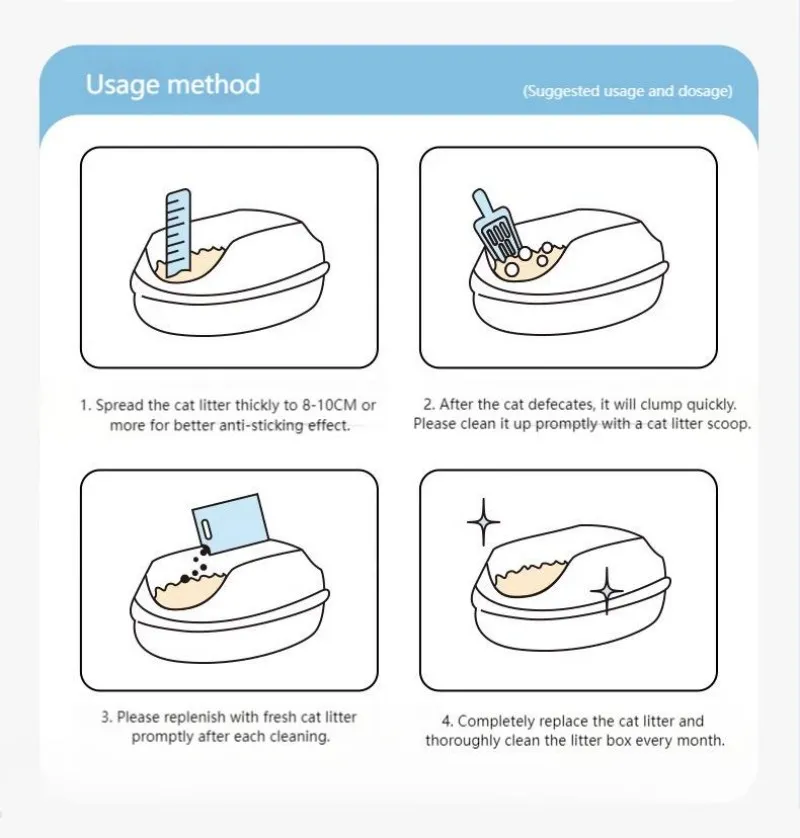 Usage method

(Suggested usage and dosage)

1. Spread the cat litter thickly to 8-10CM or more for better anti-sticking effect.

2. After the cat defecates, it will clump quickly. Please clean it up promptly with a cat litter scoop.

3. Please replenish with fresh cat litter promptly after each cleaning.

4. Completely replace the cat litter and thoroughly clean the litter box every month.