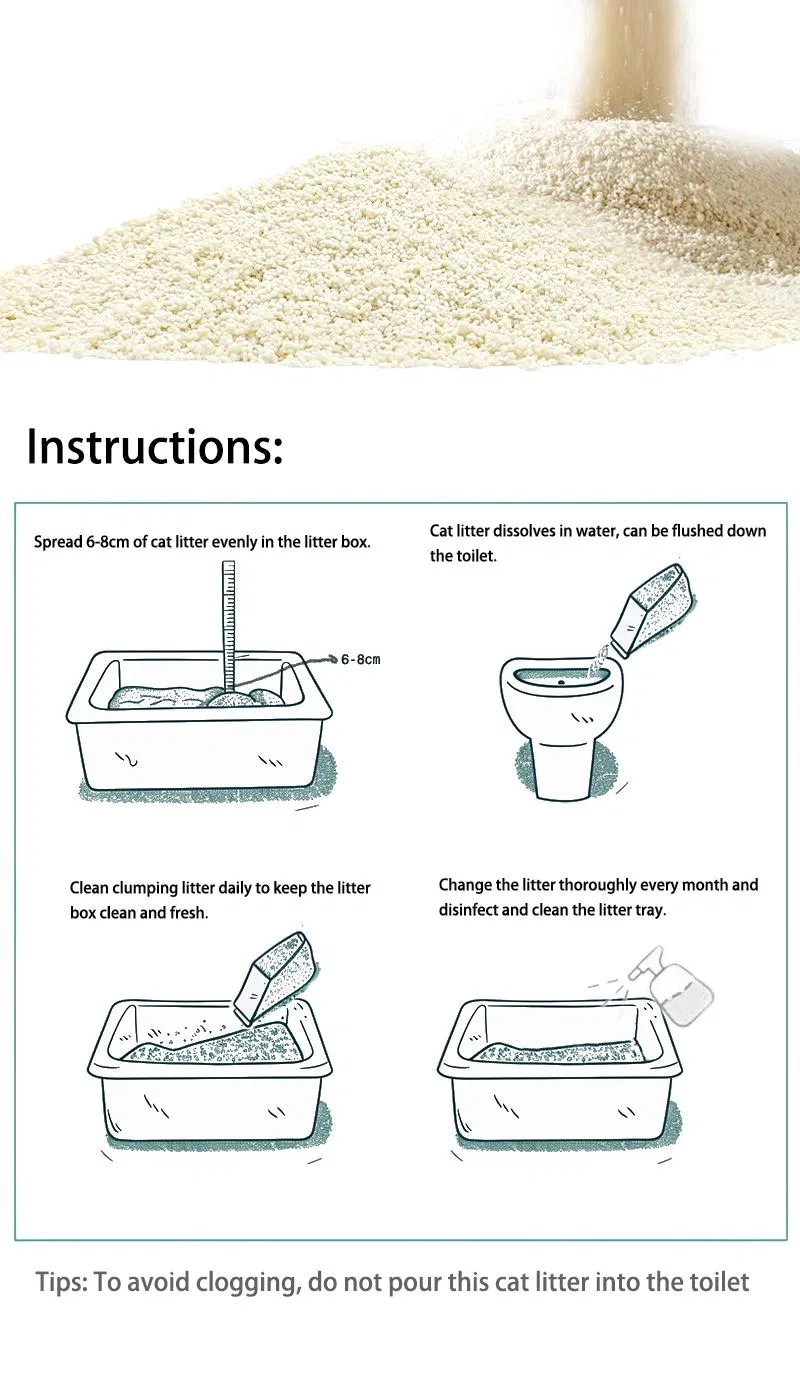 Instructions:

Spread 6-8cm of cat litter evenly in the litter box.

6-8cm

Cat litter dissolves in water, can be flushed down the toilet.

Clean clumping litter daily to keep the litter box clean and fresh.

Change the litter thoroughly every month and disinfect and clean the litter tray.

Tips: To avoid clogging, do not pour this cat litter into the toilet