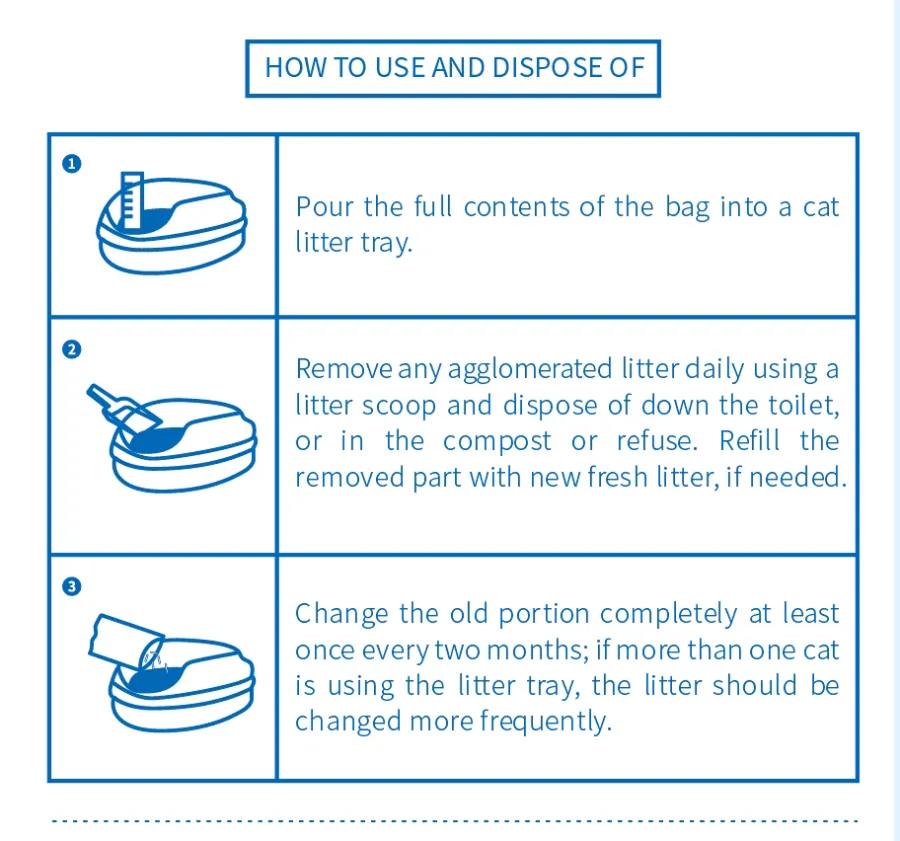 HOW TO USE AND DISPOSE OF

| | |
|---|---|
| 1 | Pour the full contents of the bag into a cat litter tray. |
| 2 | Remove any agglomerated litter daily using a litter scoop and dispose of down the toilet, or in the compost or refuse. Refill the removed part with new fresh litter, if needed. |
| 3 | Change the old portion completely at least once every two months; if more than one cat is using the litter tray, the litter should be changed more frequently. |