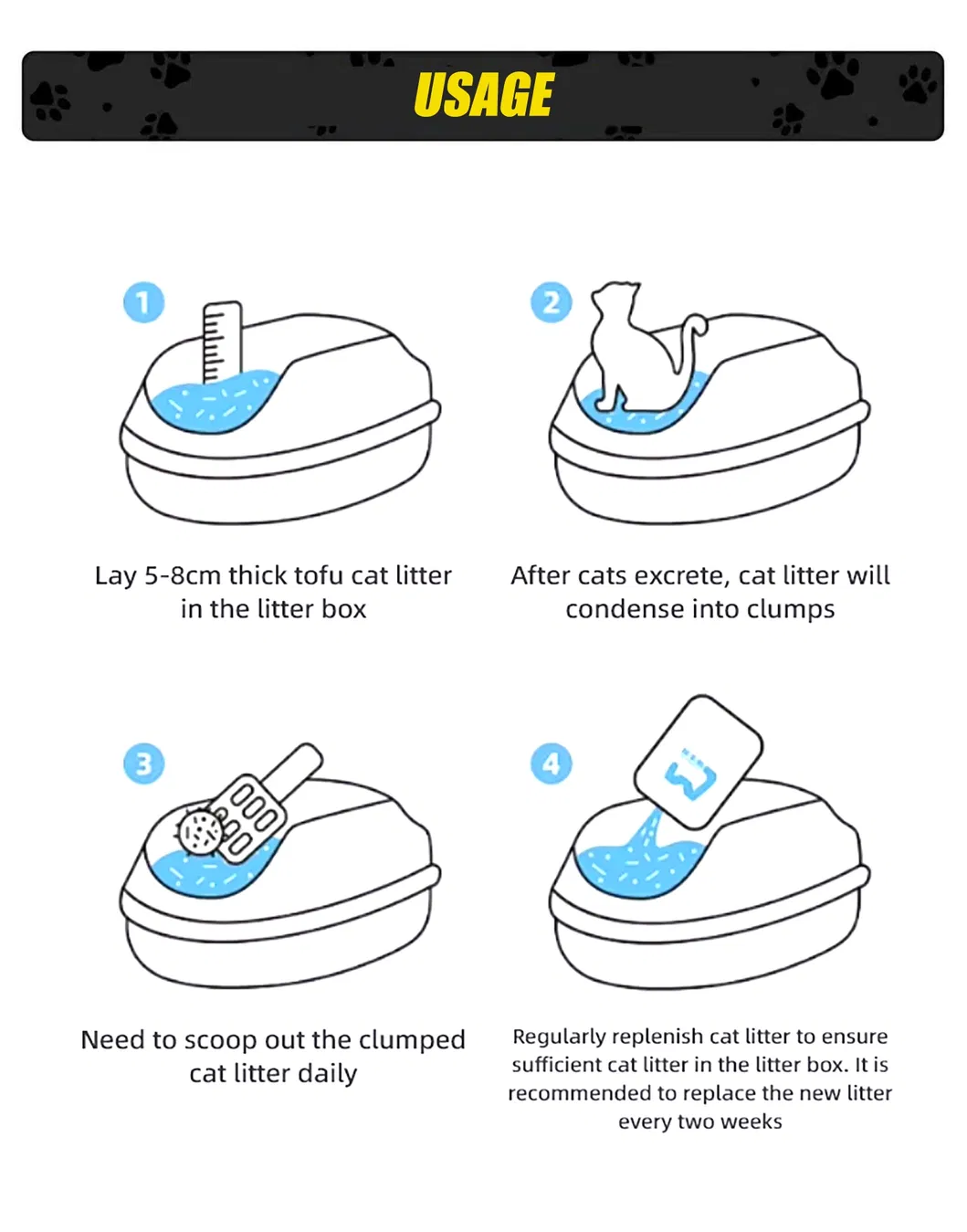 USAGE

1

Lay 5-8cm thick tofu cat litter in the litter box

2

After cats excrete, cat litter will condense into clumps

3

Need to scoop out the clumped cat litter daily

4

Regularly replenish cat litter to ensure sufficient cat litter in the litter box. It is recommended to replace the new litter every two weeks