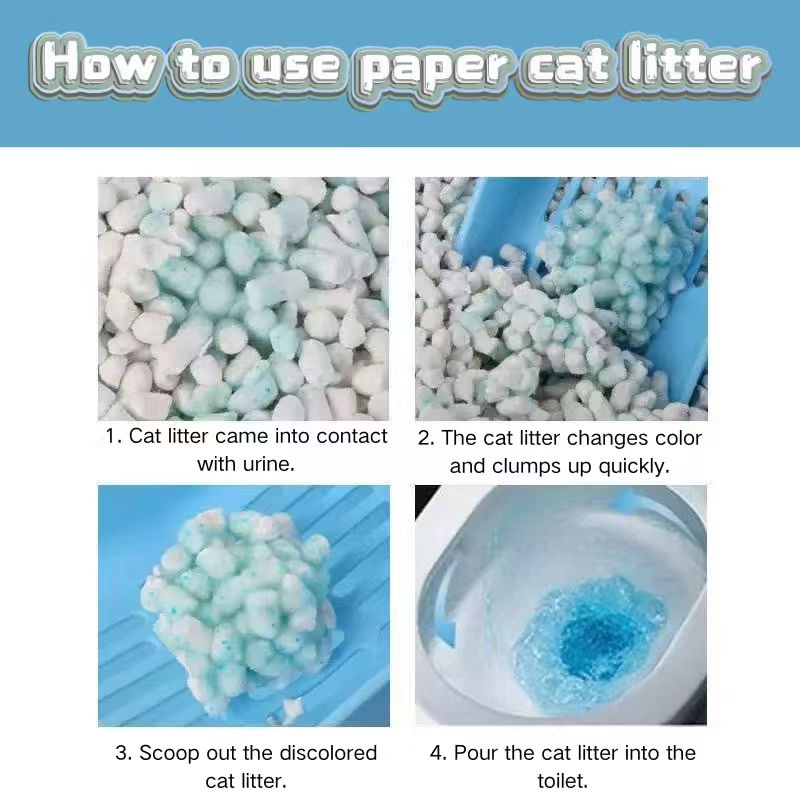 How to use paper cat litter

1. Cat litter came into contact with urine.

2. The cat litter changes color and clumps up quickly.

3. Scoop out the discolored cat litter.

4. Pour the cat litter into the toilet.