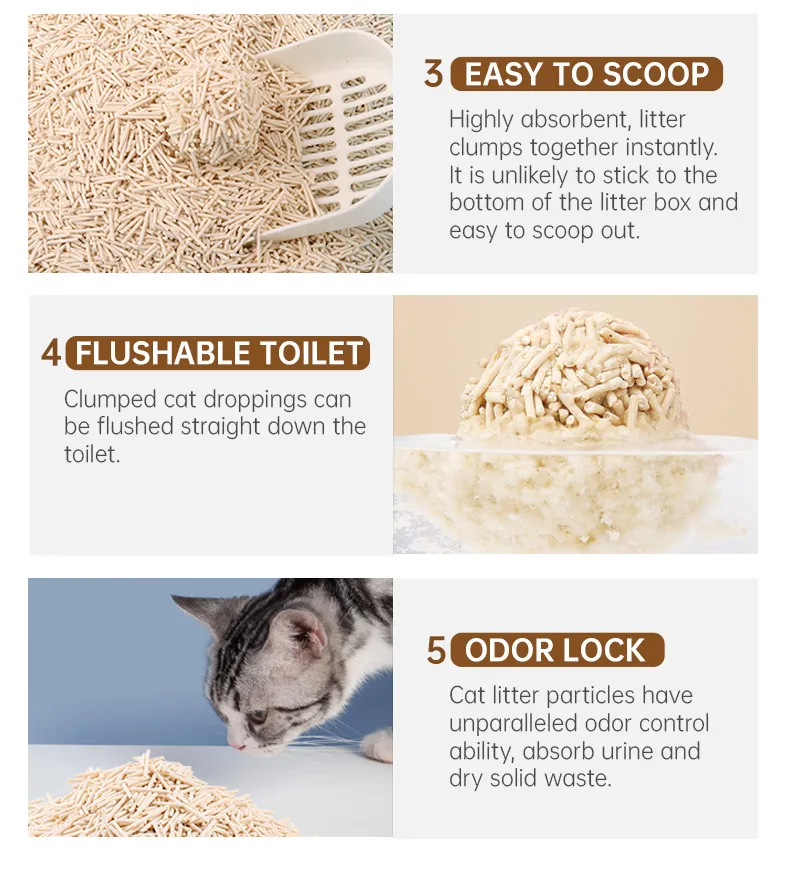 3 EASY TO SCOOP

Highly absorbent, litter clumps together instantly. It is unlikely to stick to the bottom of the litter box and easy to scoop out.

4 FLUSHABLE TOILET

Clumped cat droppings can be flushed straight down the toilet.

5 ODOR LOCK

Cat litter particles have unparalleled odor control ability, absorb urine and dry solid waste.