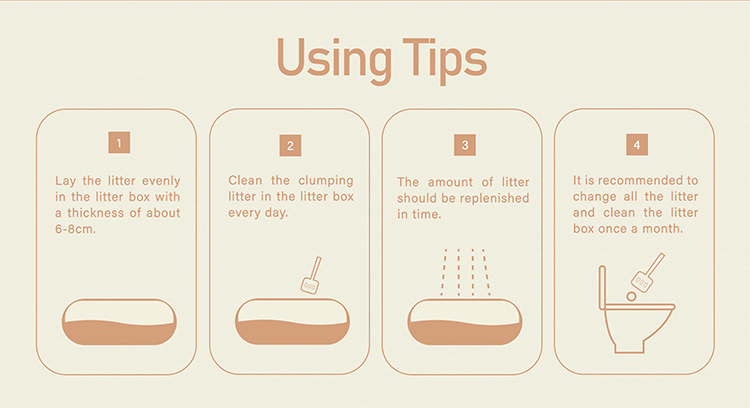 Using Tips

1

Lay the litter evenly in the litter box with a thickness of about 6-8cm.

2

Clean the clumping litter in the litter box every day.

3

The amount of litter should be replenished in time.

4

It is recommended to change all the litter and clean the litter box once a month.