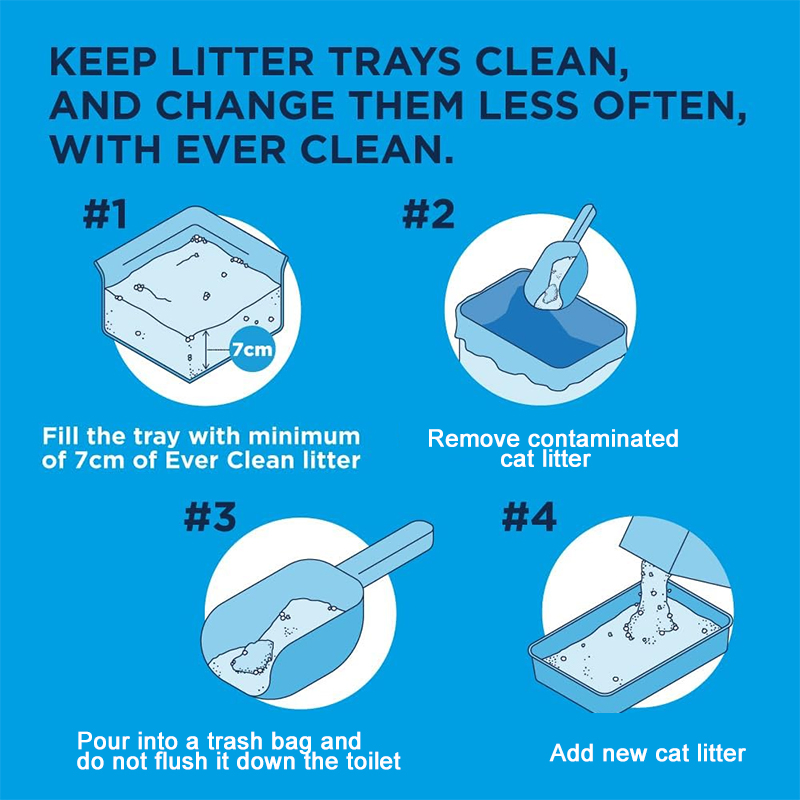 KEEP LITTER TRAYS CLEAN, AND CHANGE THEM LESS OFTEN, WITH EVER CLEAN.

#1

7cm

Fill the tray with minimum of 7cm of Ever Clean litter

#2

Remove contaminated cat litter

#3

Pour into a trash bag and do not flush it down the toilet

#4

Add new cat litter