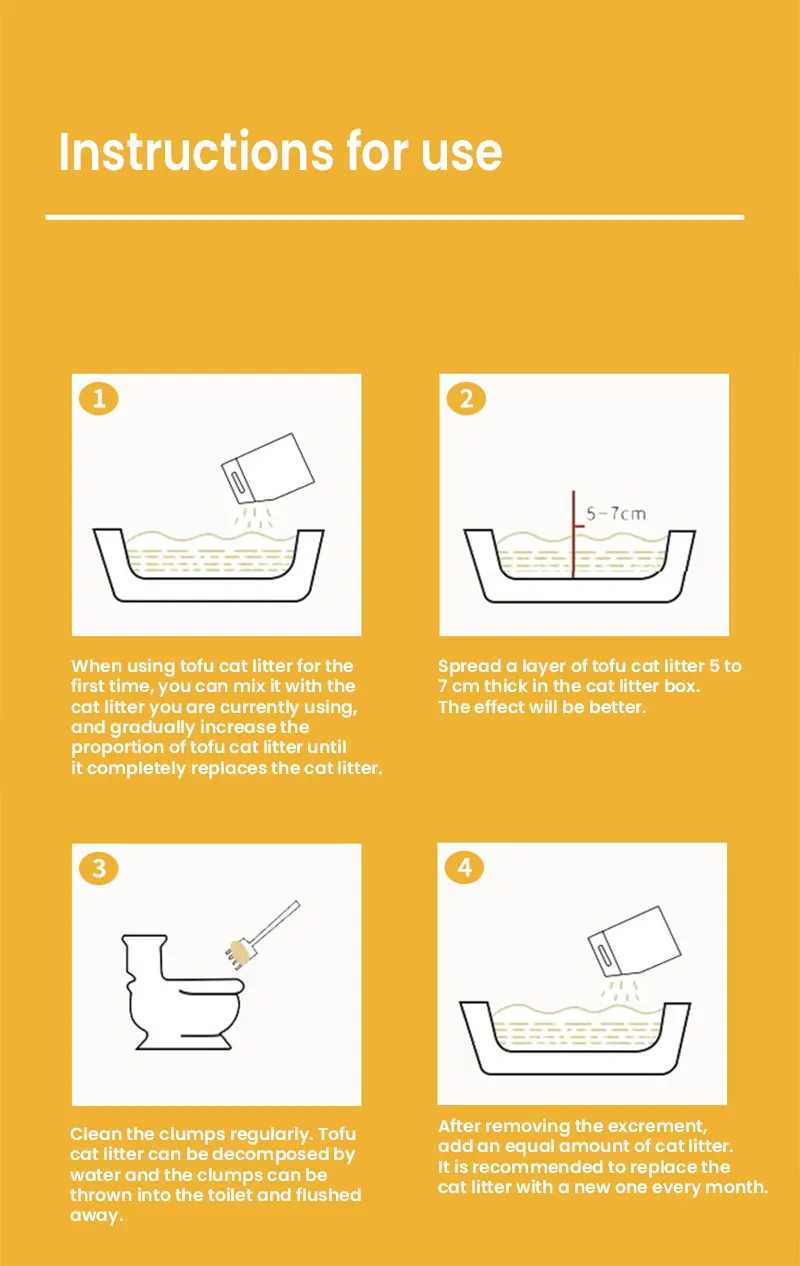 Instructions for use

1

When using tofu cat litter for the first time, you can mix it with the cat litter you are currently using, and gradually increase the proportion of tofu cat litter until it completely replaces the cat litter.

2

5-7cm

Spread a layer of tofu cat litter 5 to 7 cm thick in the cat litter box. The effect will be better.

3

Clean the clumps regularly. Tofu cat litter can be decomposed by water and the clumps can be thrown into the toilet and flushed away.

4

After removing the excrement, add an equal amount of cat litter. It is recommended to replace the cat litter with a new one every month.