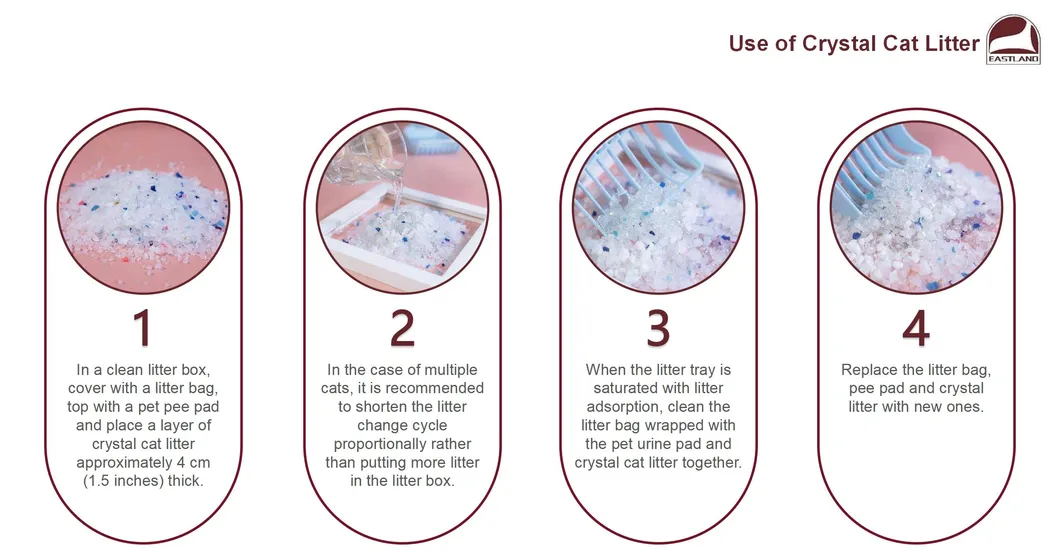 Use of Crystal Cat Litter

EASTLAND

1

In a clean litter box, cover with a litter bag, top with a pet pee pad and place a layer of crystal cat litter approximately 4 cm (1.5 inches) thick.

2

In the case of multiple cats, it is recommended to shorten the litter change cycle proportionally rather than putting more litter in the litter box.

3

When the litter tray is saturated with litter adsorption, clean the litter bag wrapped with the pet urine pad and crystal cat litter together.

4

Replace the litter bag, pee pad and crystal litter with new ones.