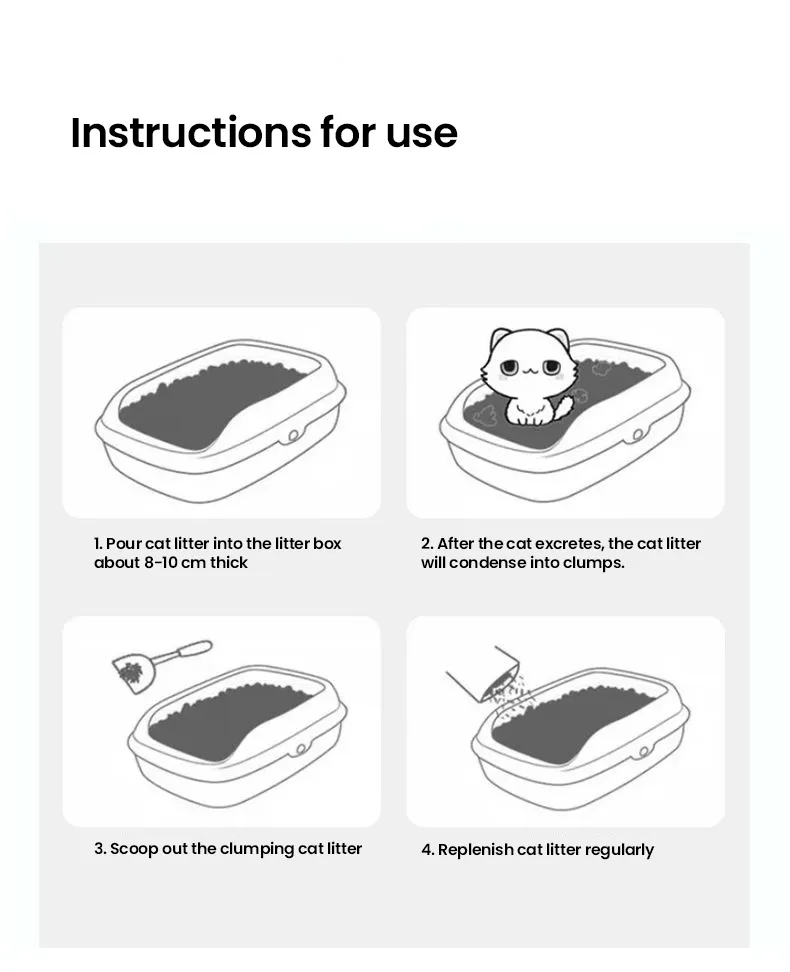 Instructions for use

1. Pour cat litter into the litter box about 8-10 cm thick

2. After the cat excretes, the cat litter will condense into clumps.

3. Scoop out the clumping cat litter

4. Replenish cat litter regularly