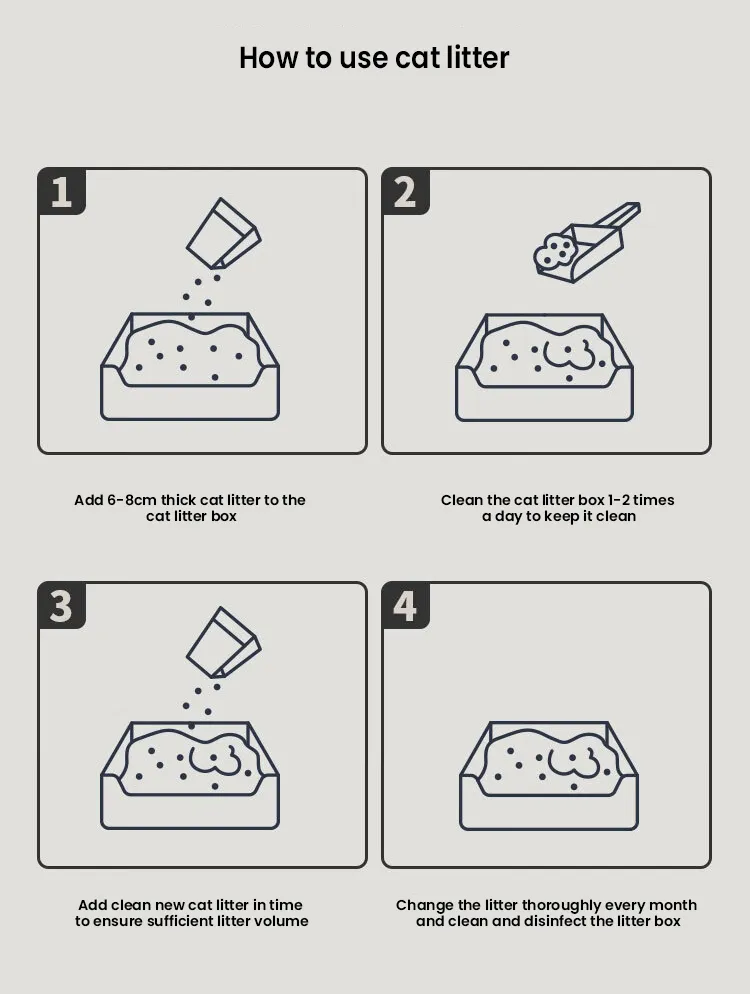 How to use cat litter

1

Add 6-8cm thick cat litter to the cat litter box

2

Clean the cat litter box 1-2 times a day to keep it clean

3

Add clean new cat litter in time to ensure sufficient litter volume

4

Change the litter thoroughly every month and clean and disinfect the litter box