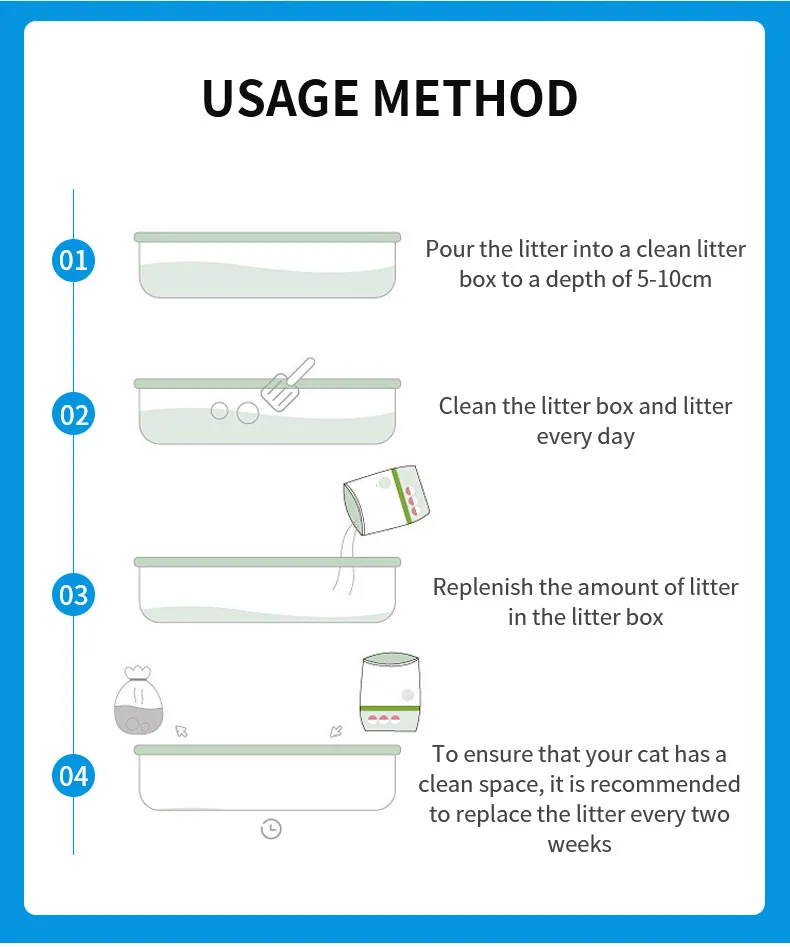 USAGE METHOD

01

Pour the litter into a clean litter box to a depth of 5-10cm

02

Clean the litter box and litter every day

03

Replenish the amount of litter in the litter box

04

To ensure that your cat has a clean space, it is recommended to replace the litter every two weeks