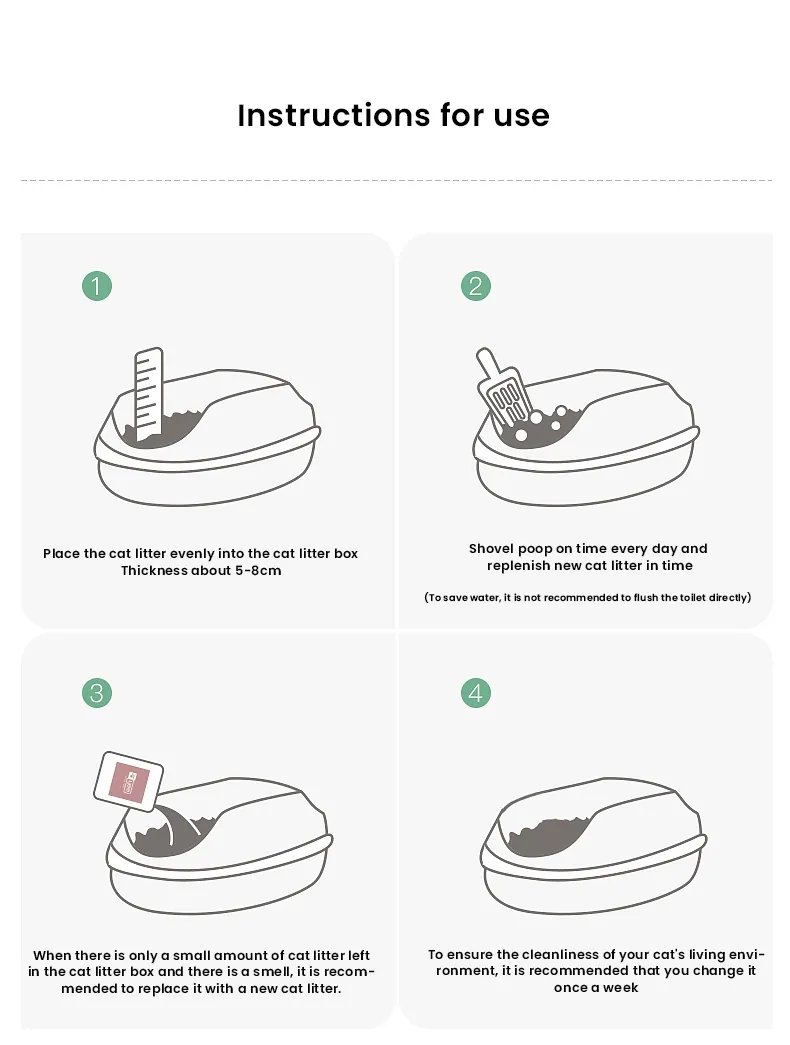 Instructions for use

1

Place the cat litter evenly into the cat litter box
Thickness about 5-8cm

2

Shovel poop on time every day and replenish new cat litter in time

(To save water, it is not recommended to flush the toilet directly)

3

When there is only a small amount of cat litter left in the cat litter box and there is a smell, it is recommended to replace it with a new cat litter.

4

To ensure the cleanliness of your cat's living environment, it is recommended that you change it once a week