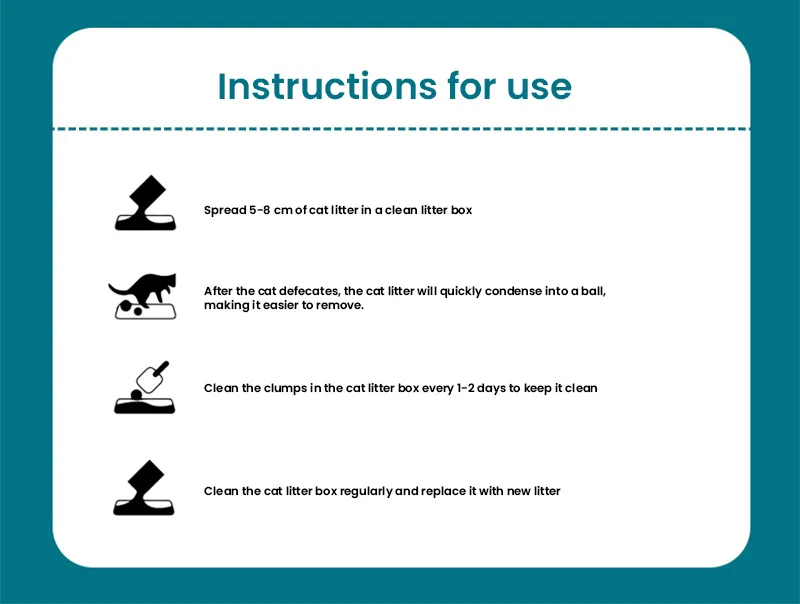 Instructions for use

Spread 5-8 cm of cat litter in a clean litter box

After the cat defecates, the cat litter will quickly condense into a ball, making it easier to remove.

Clean the clumps in the cat litter box every 1-2 days to keep it clean

Clean the cat litter box regularly and replace it with new litter