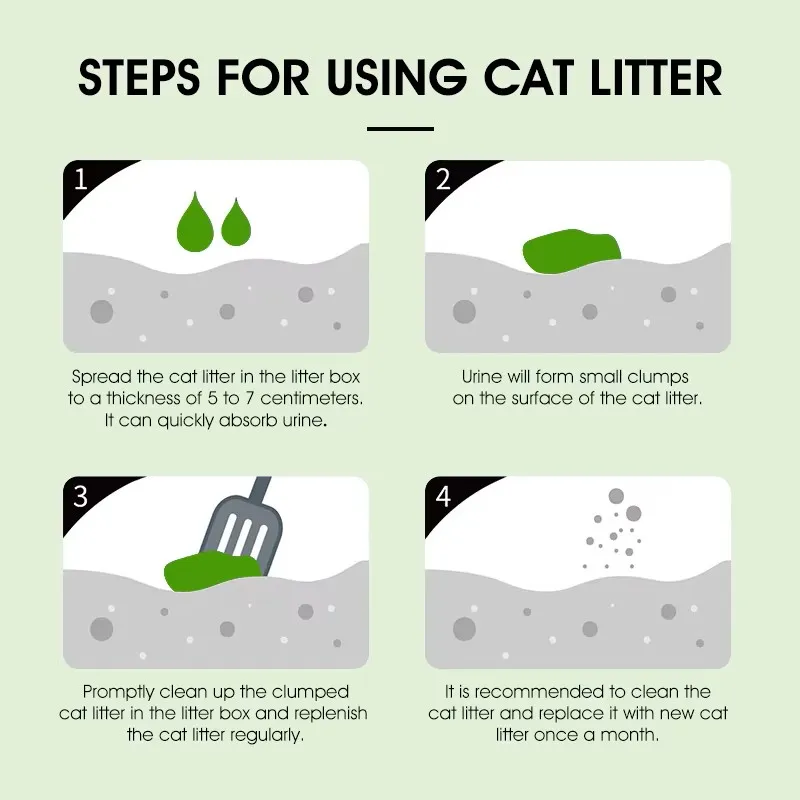 STEPS FOR USING CAT LITTER

1

Spread the cat litter in the litter box to a thickness of 5 to 7 centimeters. It can quickly absorb urine.

2

Urine will form small clumps on the surface of the cat litter.

3

Promptly clean up the clumped cat litter in the litter box and replenish the cat litter regularly.

4

It is recommended to clean the cat litter and replace it with new cat litter once a month.