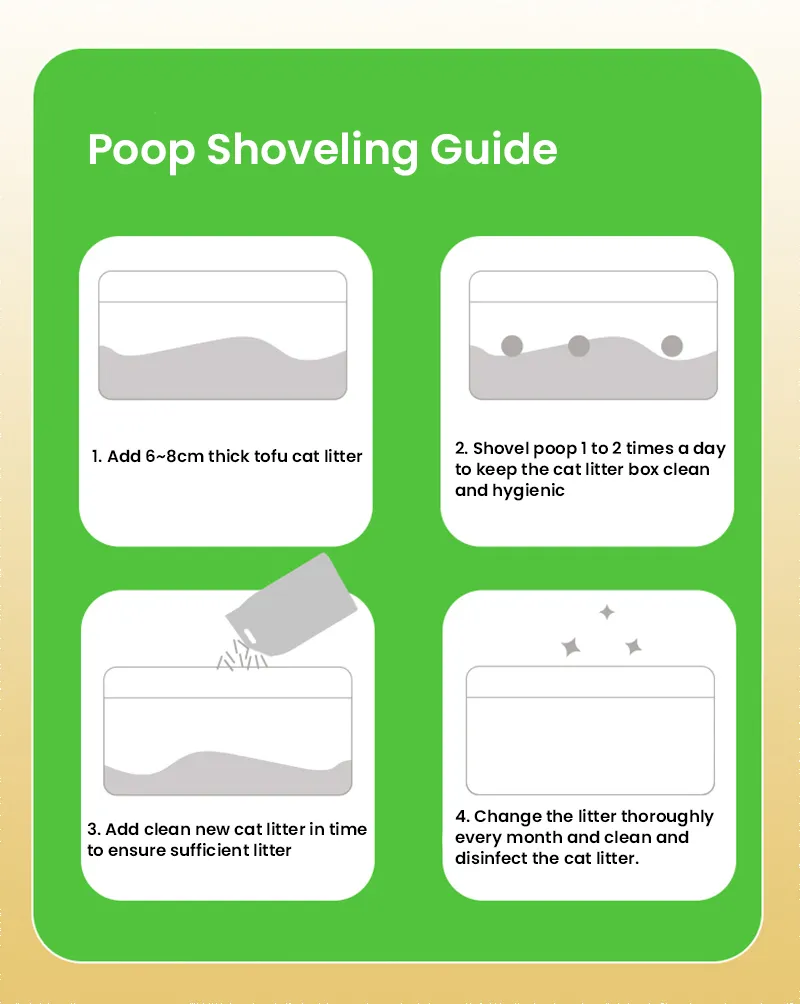 Poop Shoveling Guide

1. Add 6~8cm thick tofu cat litter

2. Shovel poop 1 to 2 times a day to keep the cat litter box clean and hygienic

3. Add clean new cat litter in time to ensure sufficient litter

4. Change the litter thoroughly every month and clean and disinfect the cat litter.